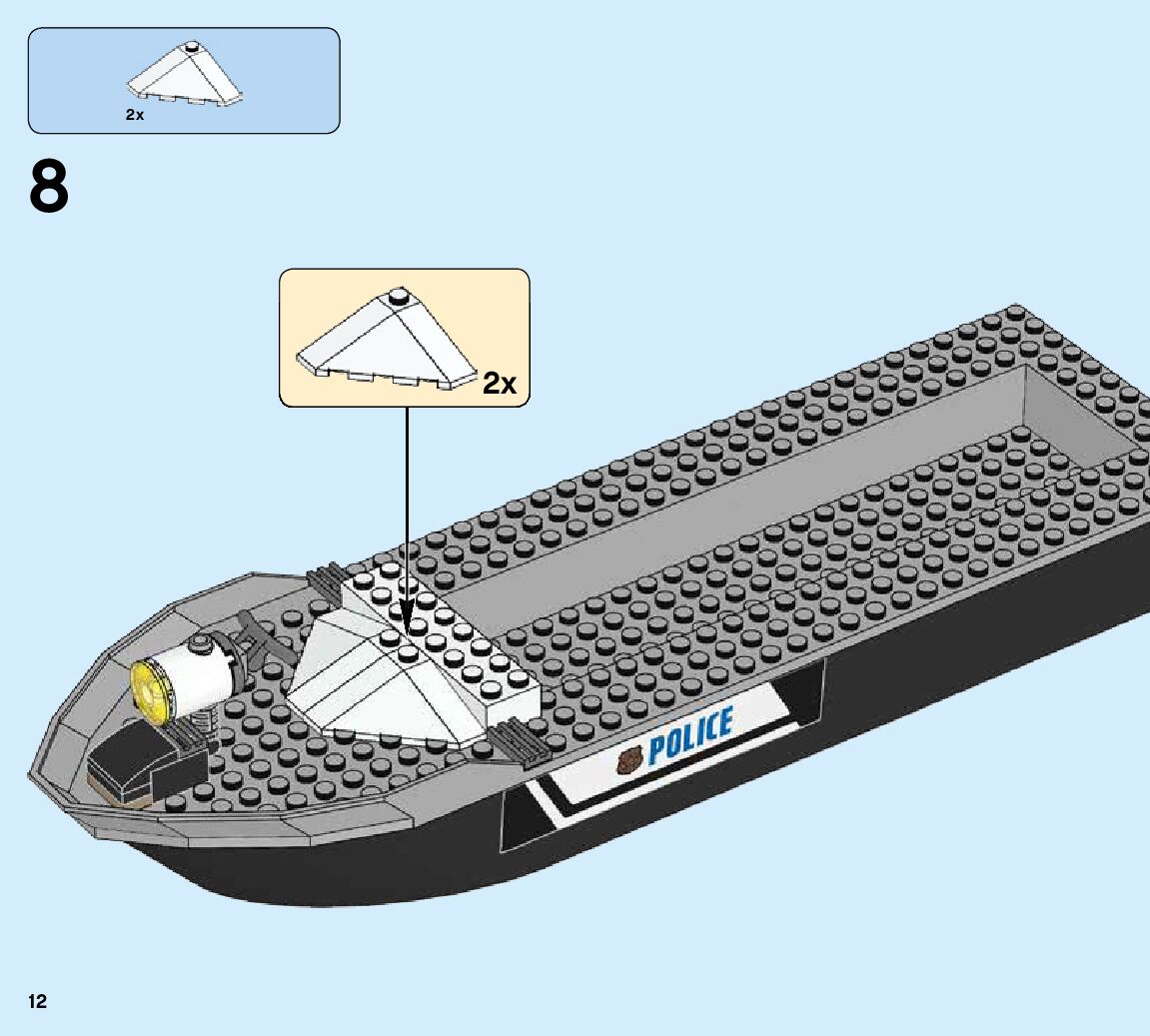 2x

8

2x

POLICE

12