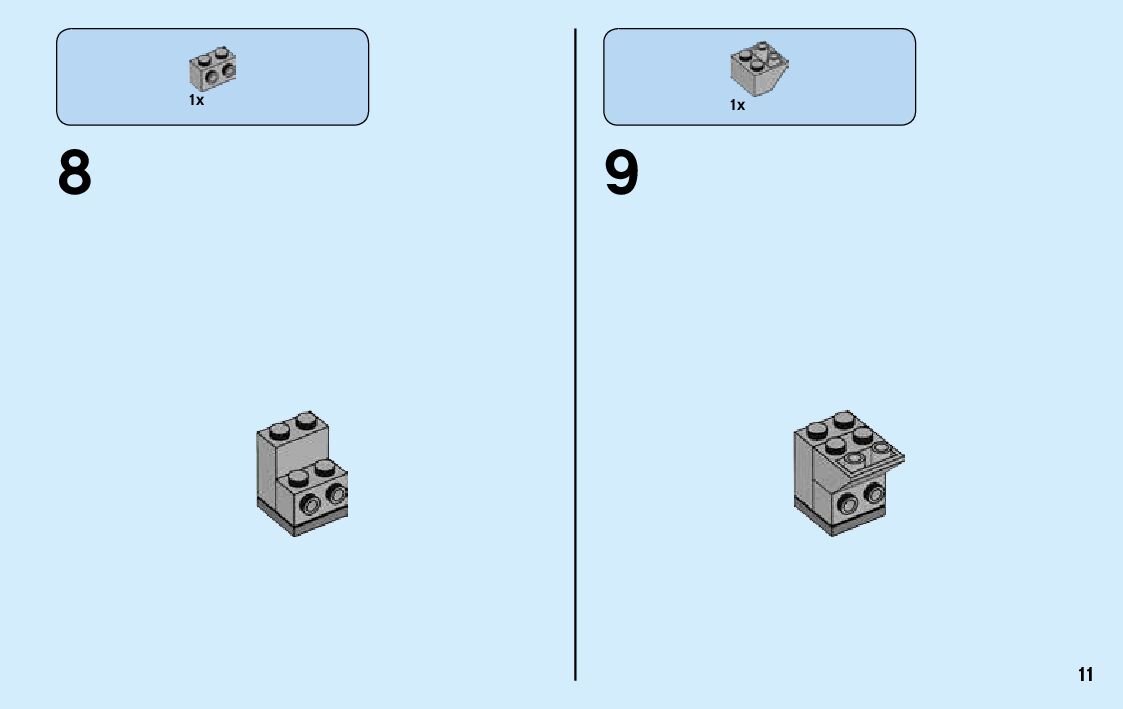 1x

8

1x

9

11