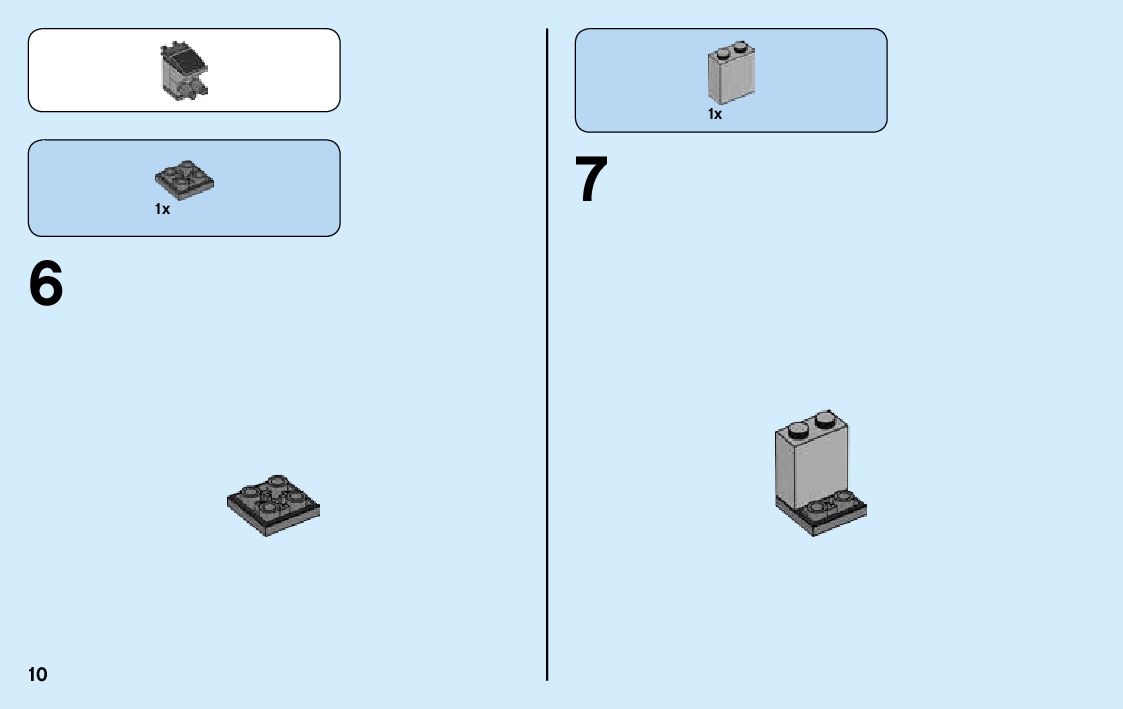 1x

6

10

1x

7