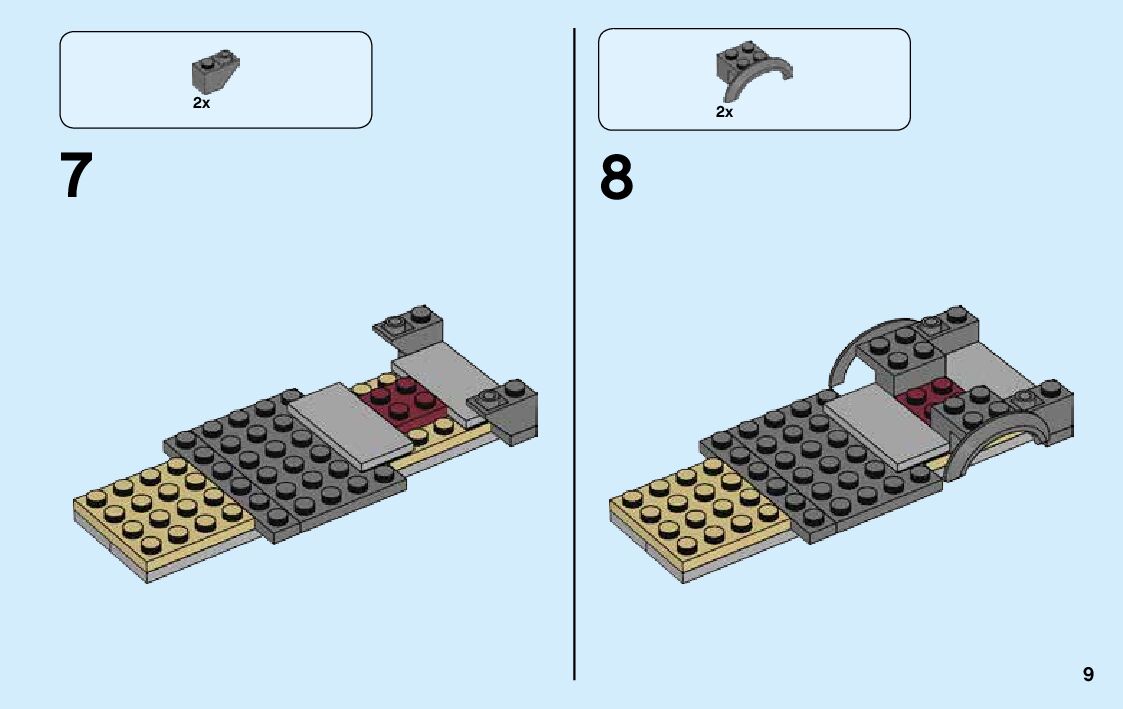 2x

7

2x

8

9