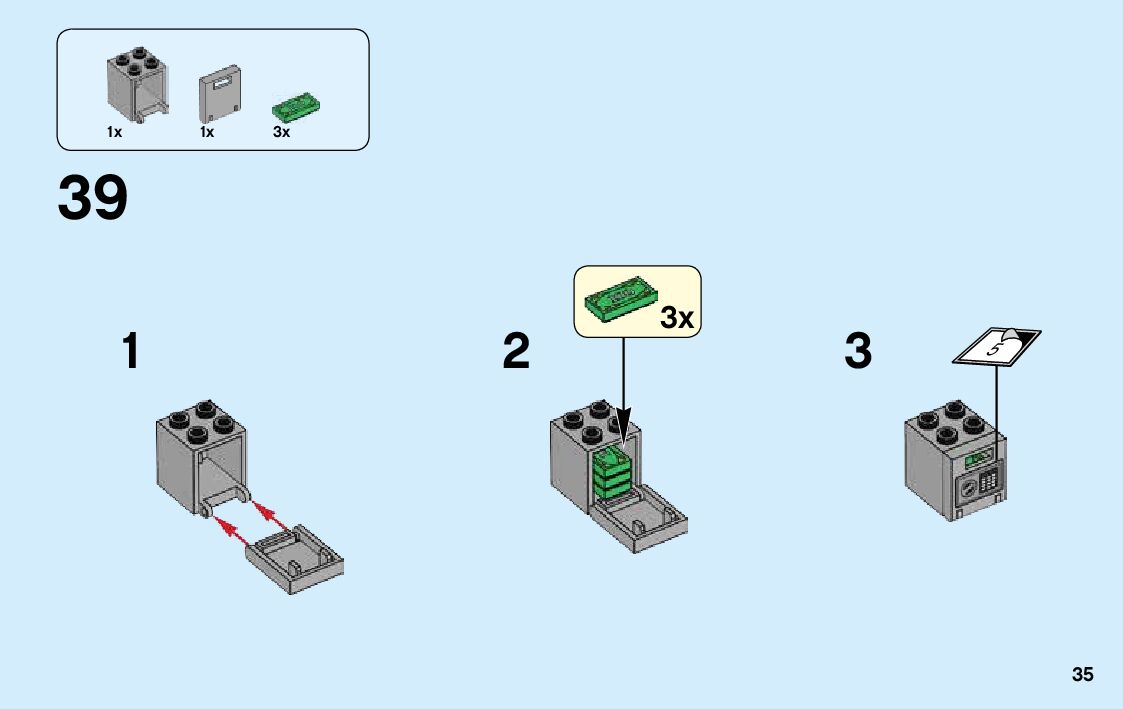 1x
1x
3x

39

1

2

3x

3

5

35