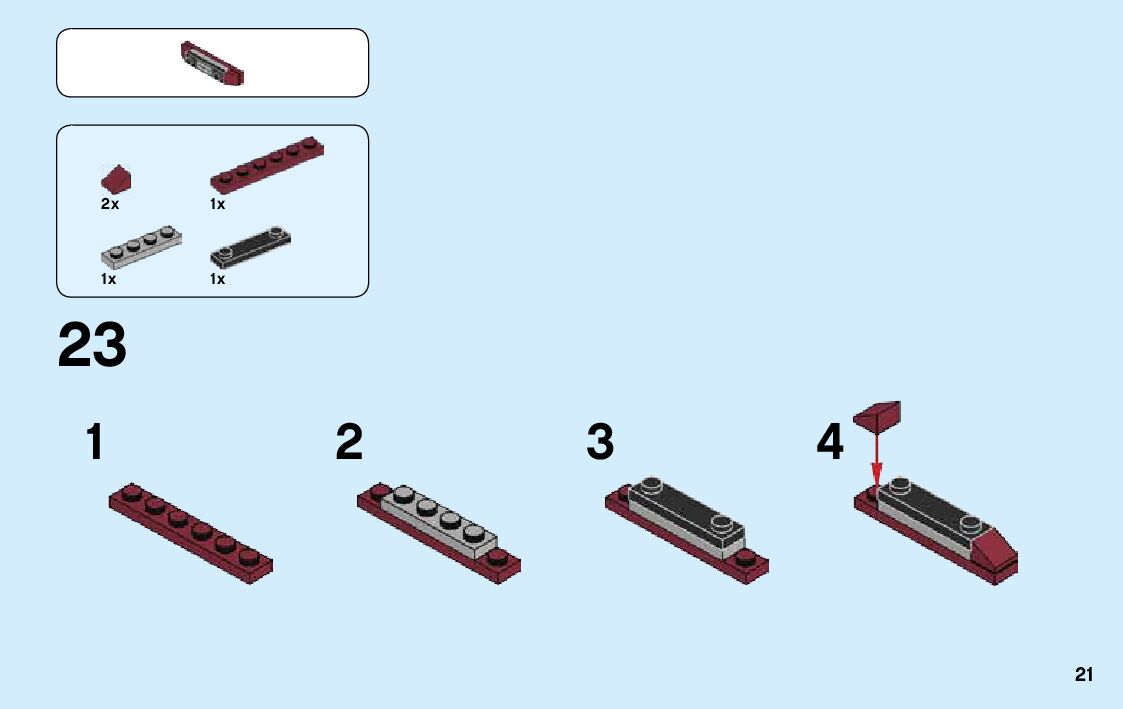 2x
1x
1x
1x

23

1
2
3
4

21