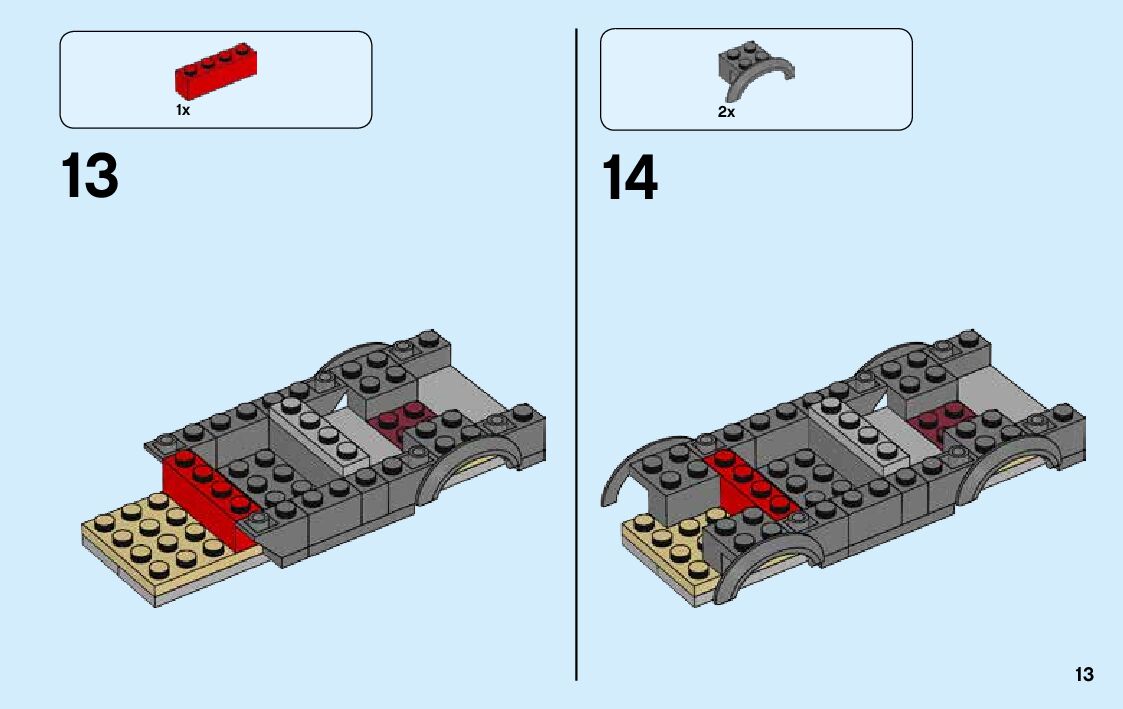 1x

13

2x

14

13