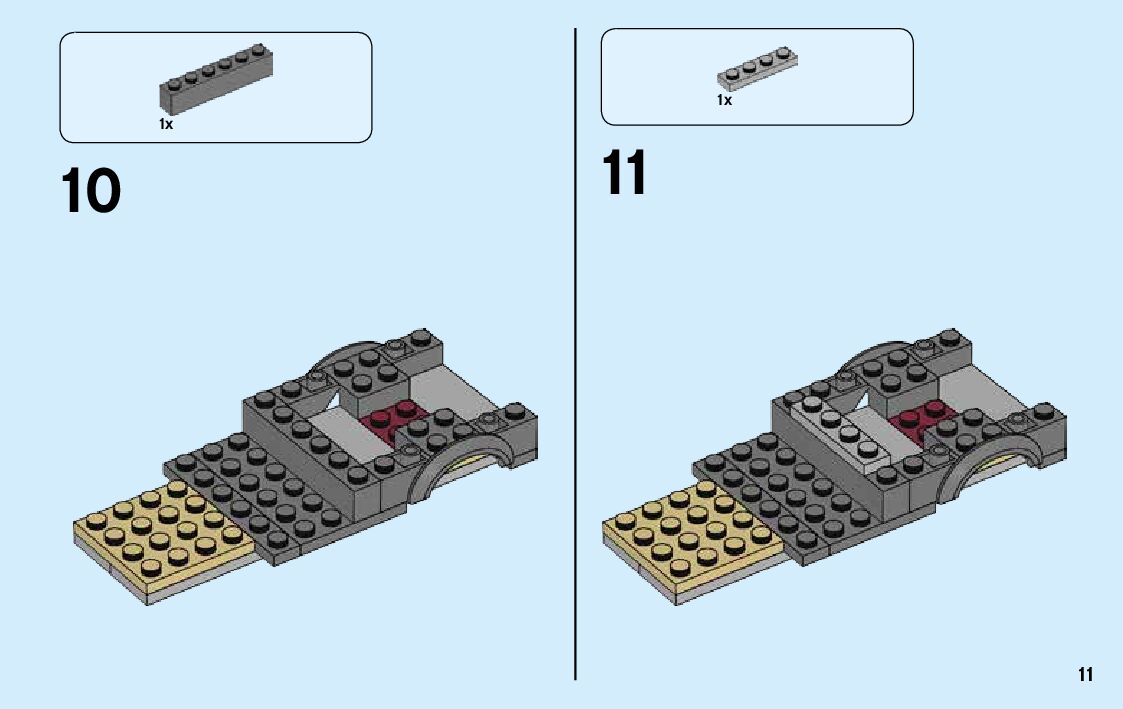 1x

10

1x

11

11