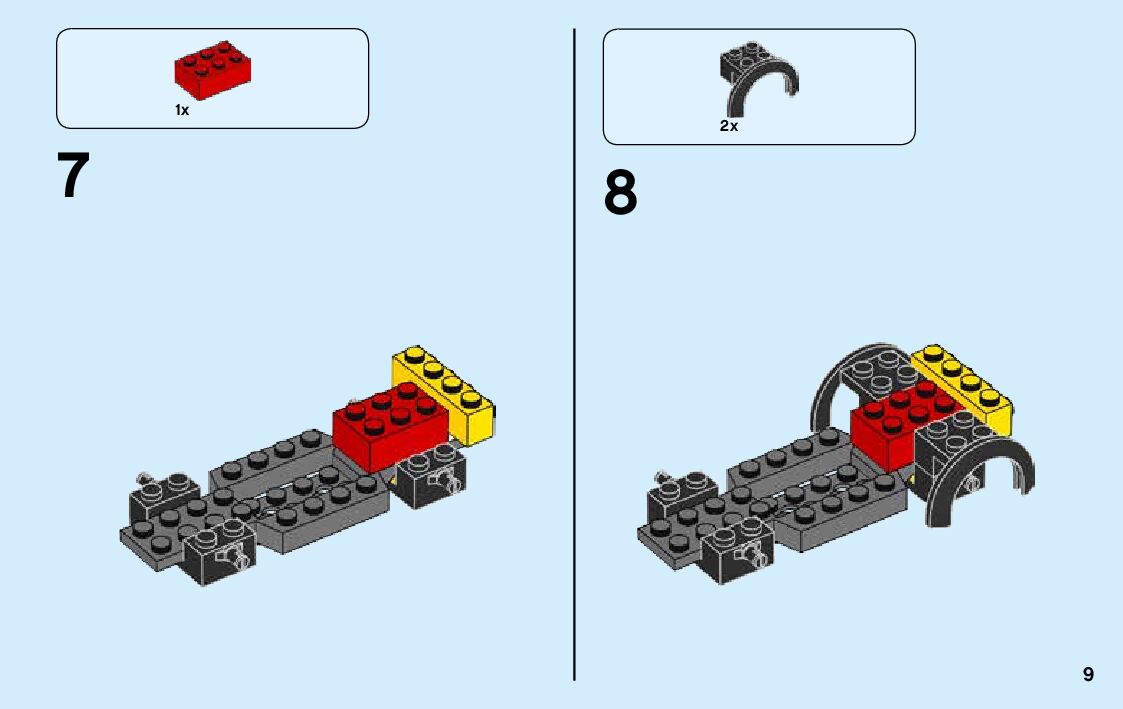 1x

7

2x

8

9