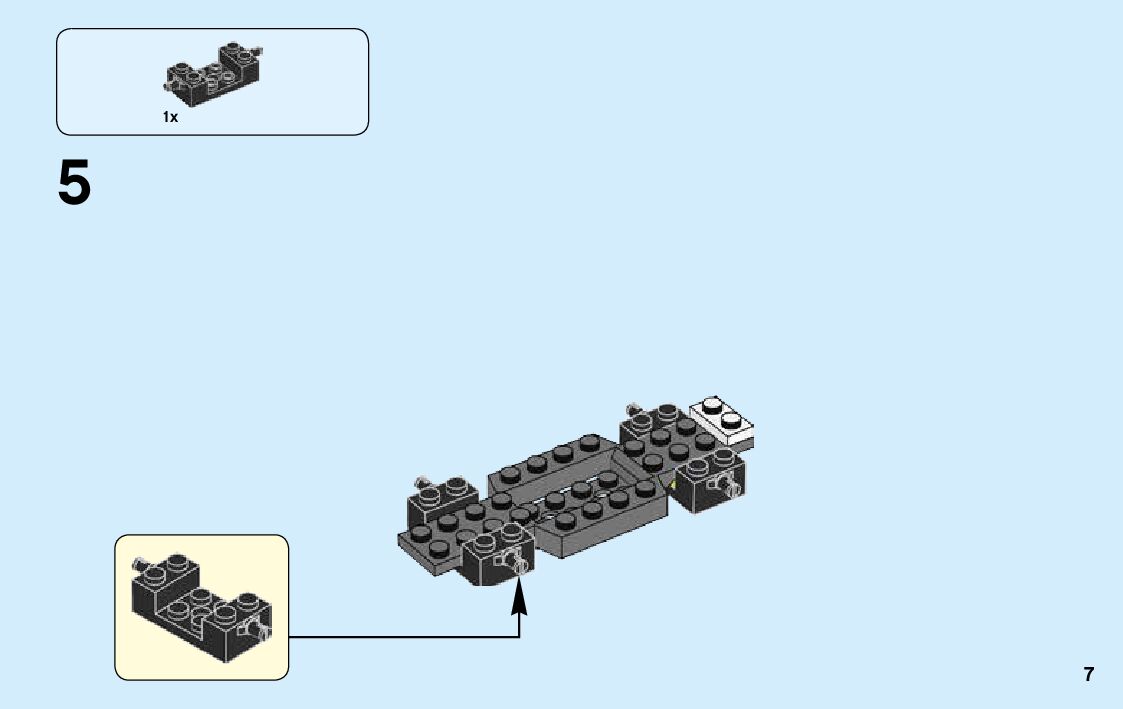 1x

5

7