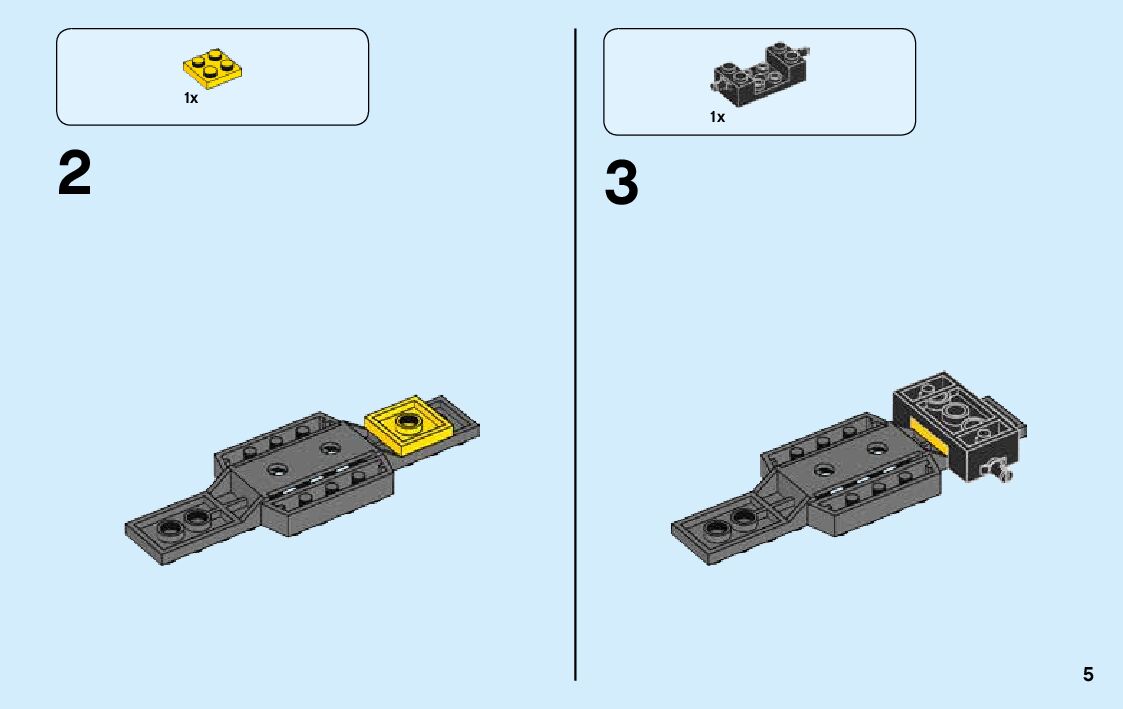 1x

2

1x

3

5