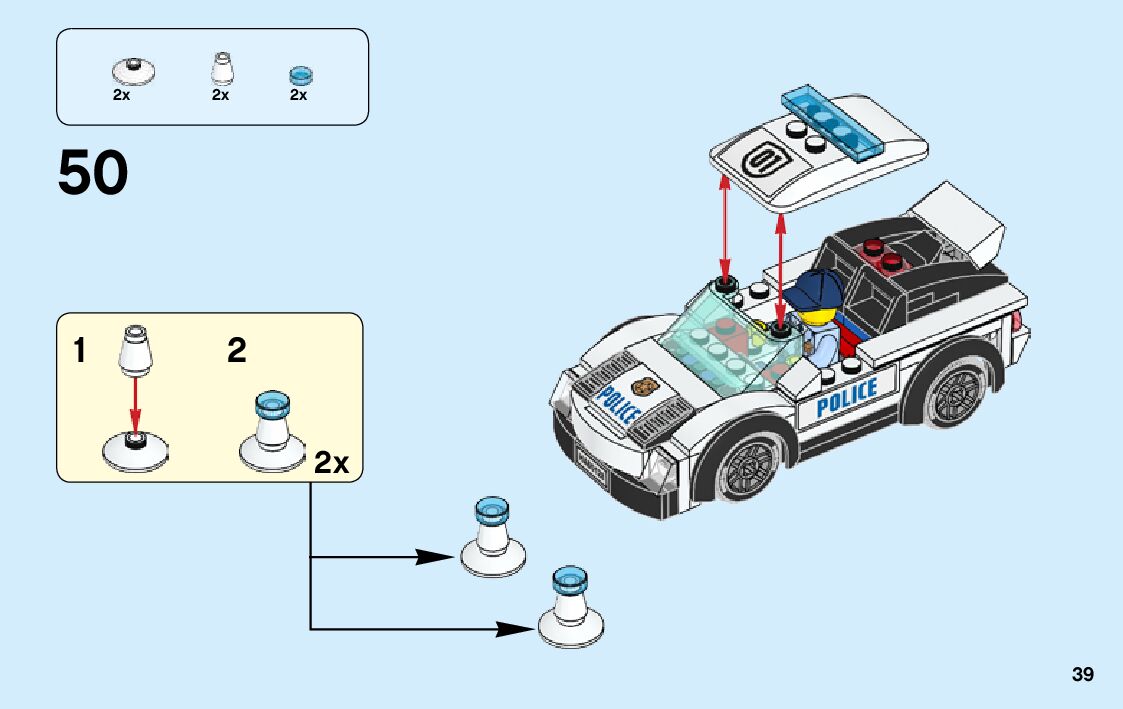 2x 2x 2x

50

1 2

2x

POLICE

POLICE

39