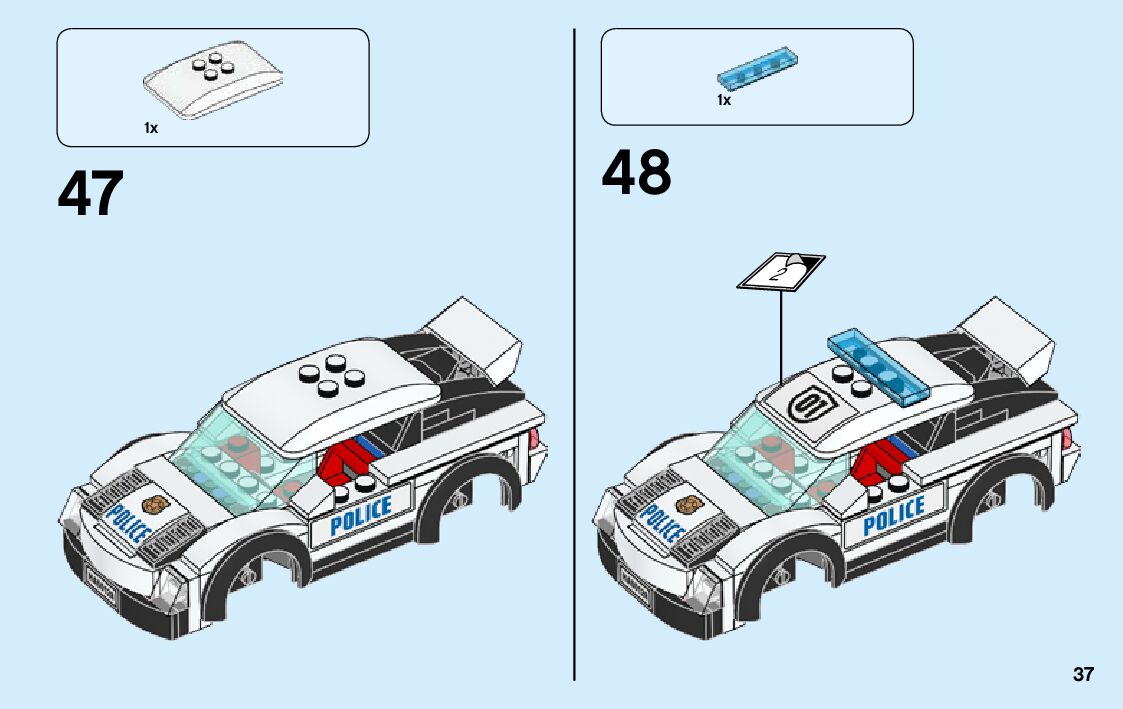 1x

47

POLICE

POLICE

1x

48

2

01

POLICE

POLICE

37