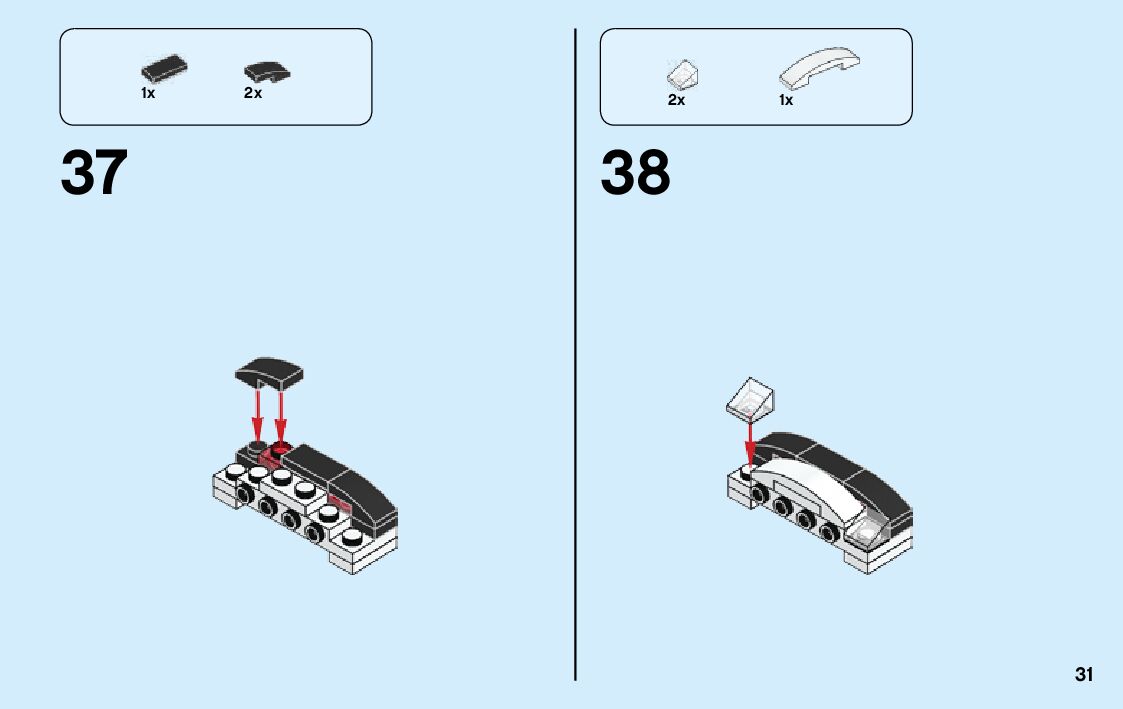 1x 2x

37

2x 1x

38

31