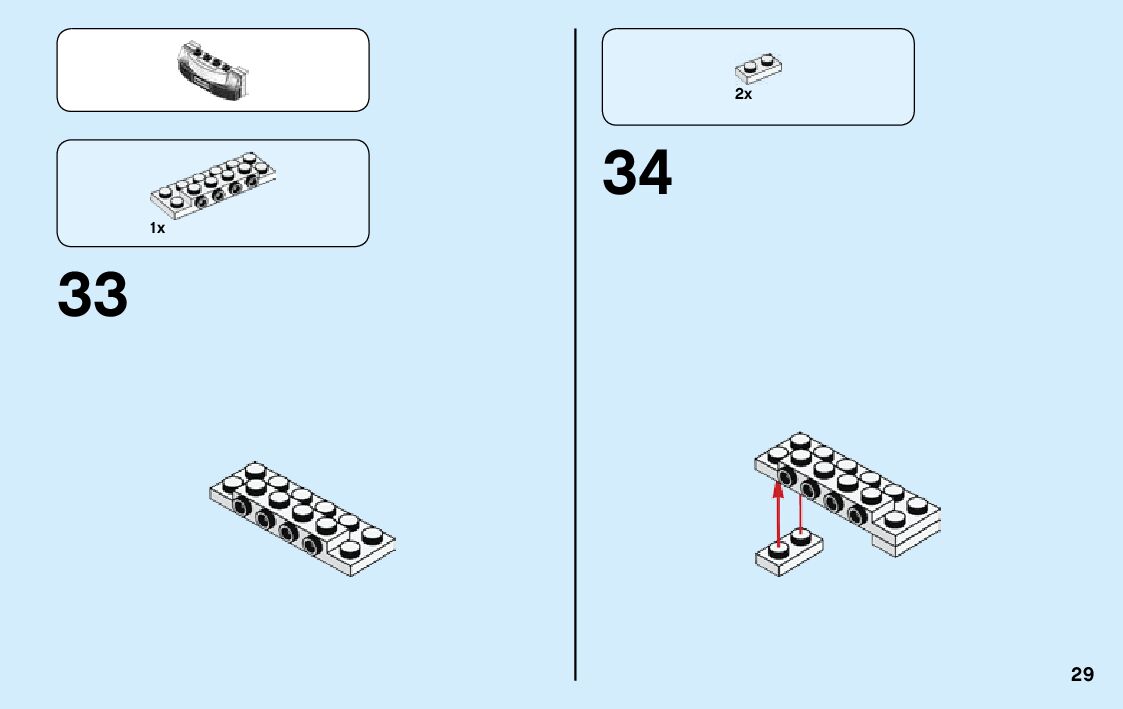 1x

33

2x

34

29