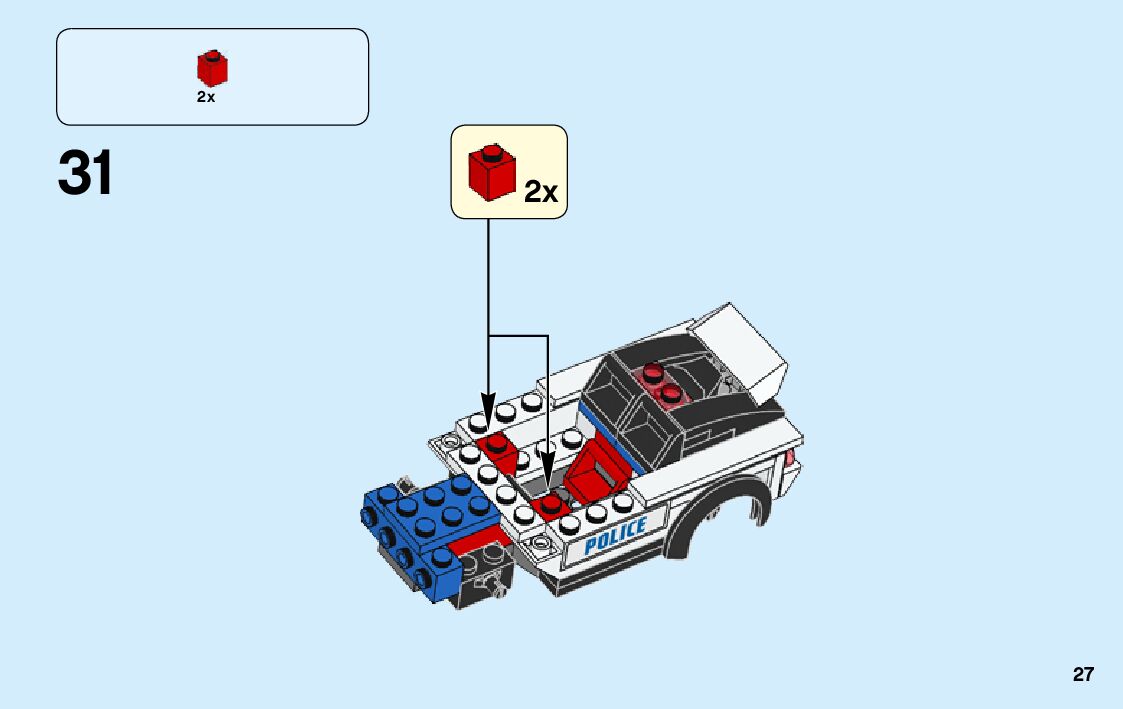 2x

31

2x

POLICE

27