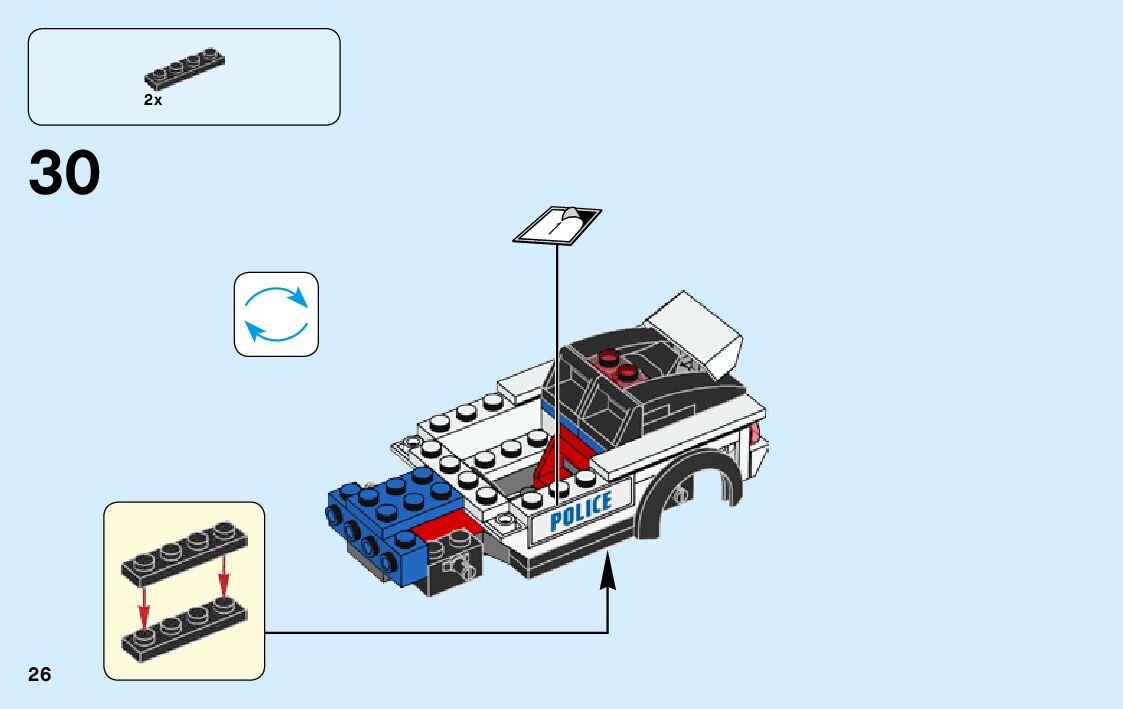 2x

30

POLICE

26