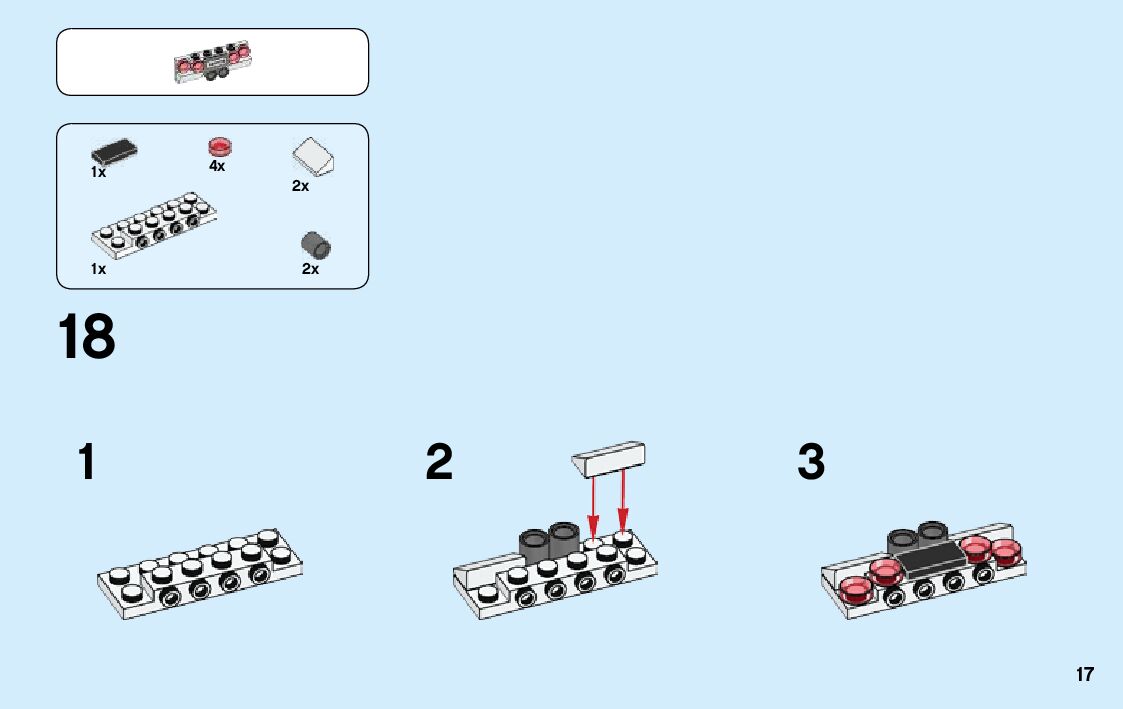 1x
4x
2x
1x
2x

18

1

2

3

17