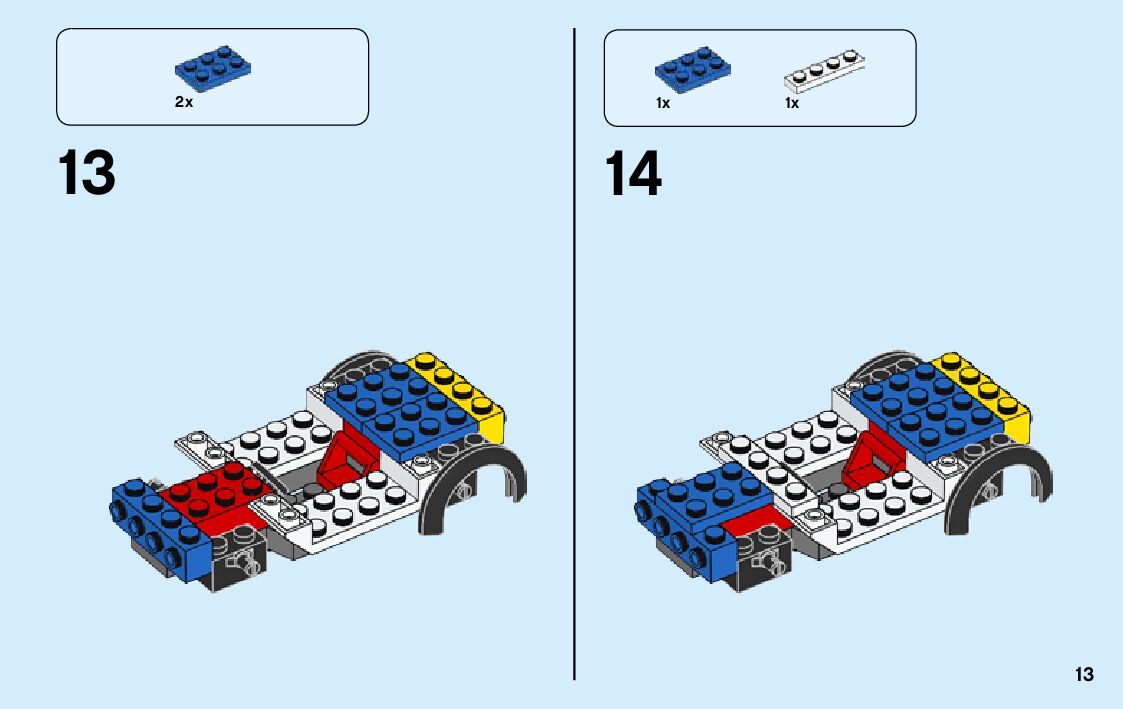 2x

13

1x 1x

14

13