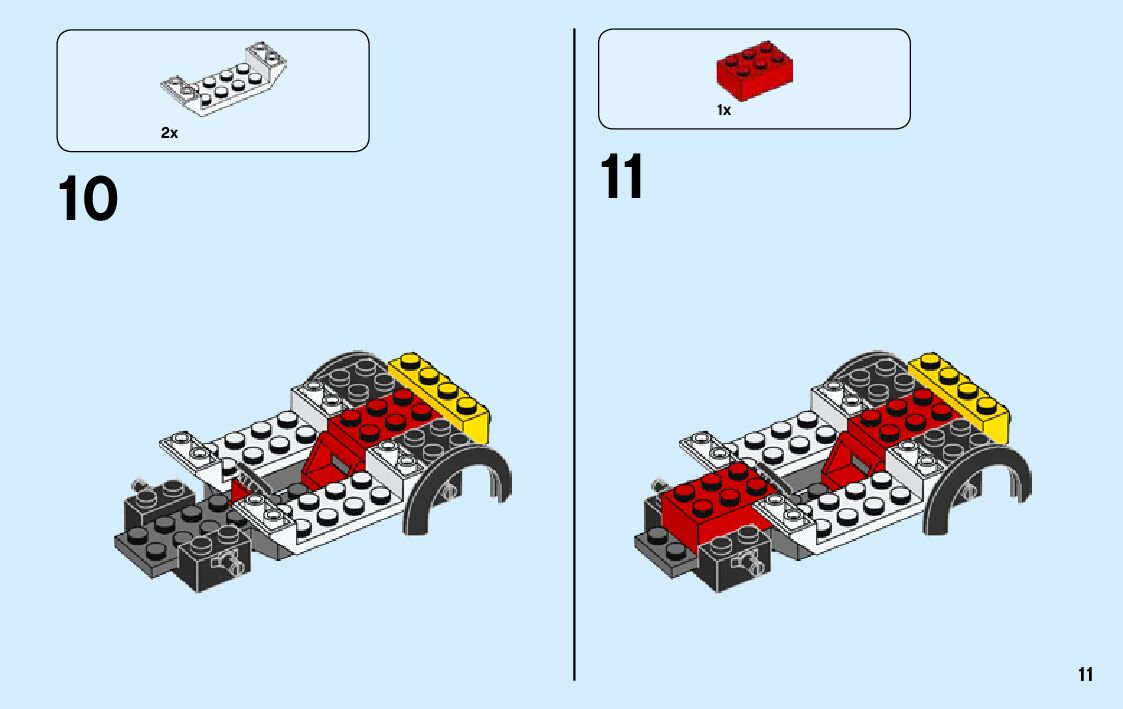 2x

10

1x

11

11