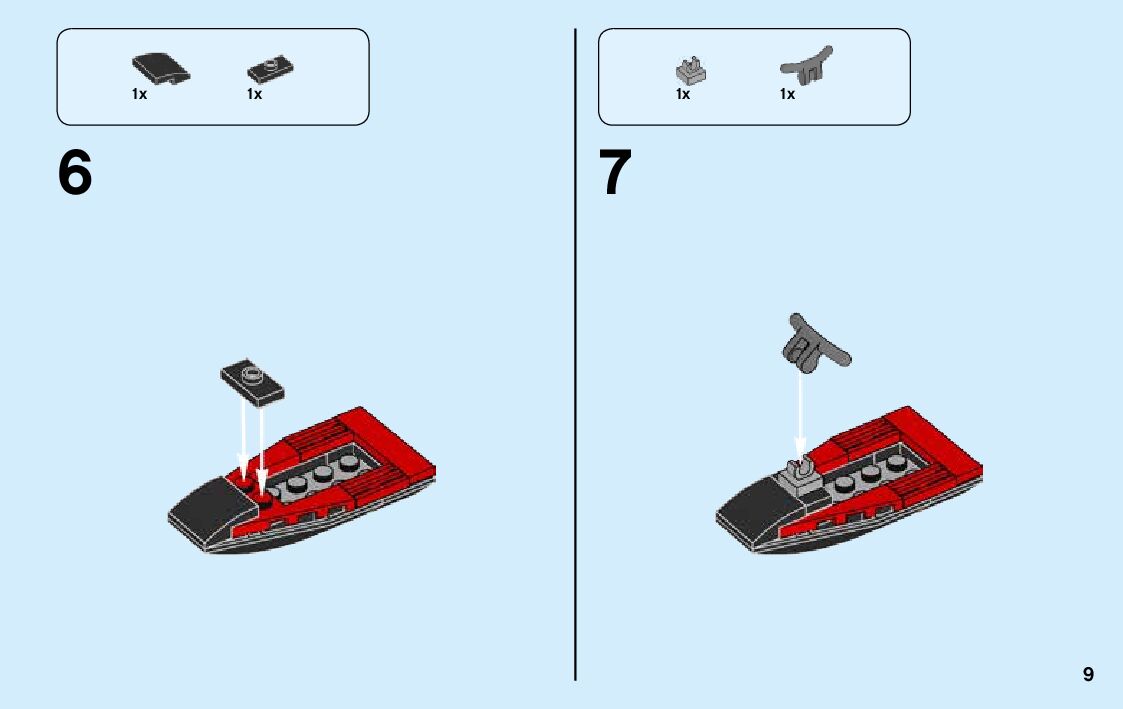 1x 1x

6

1x 1x

7

9