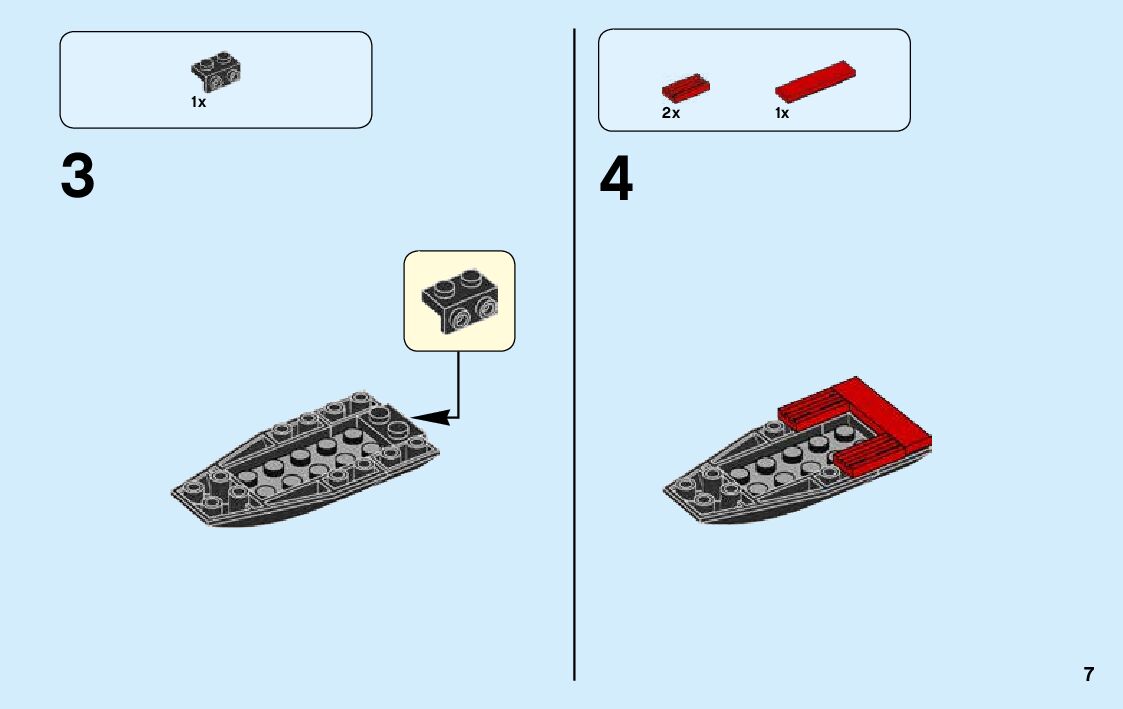 1x

3

2x

1x

4

7