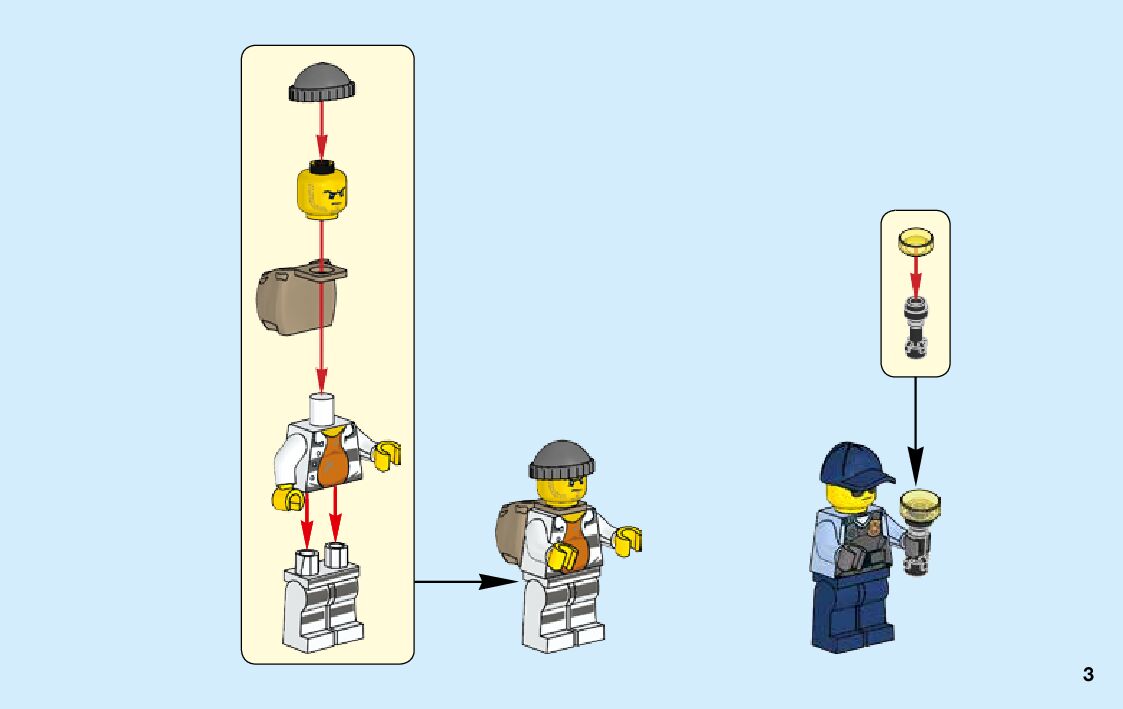 3