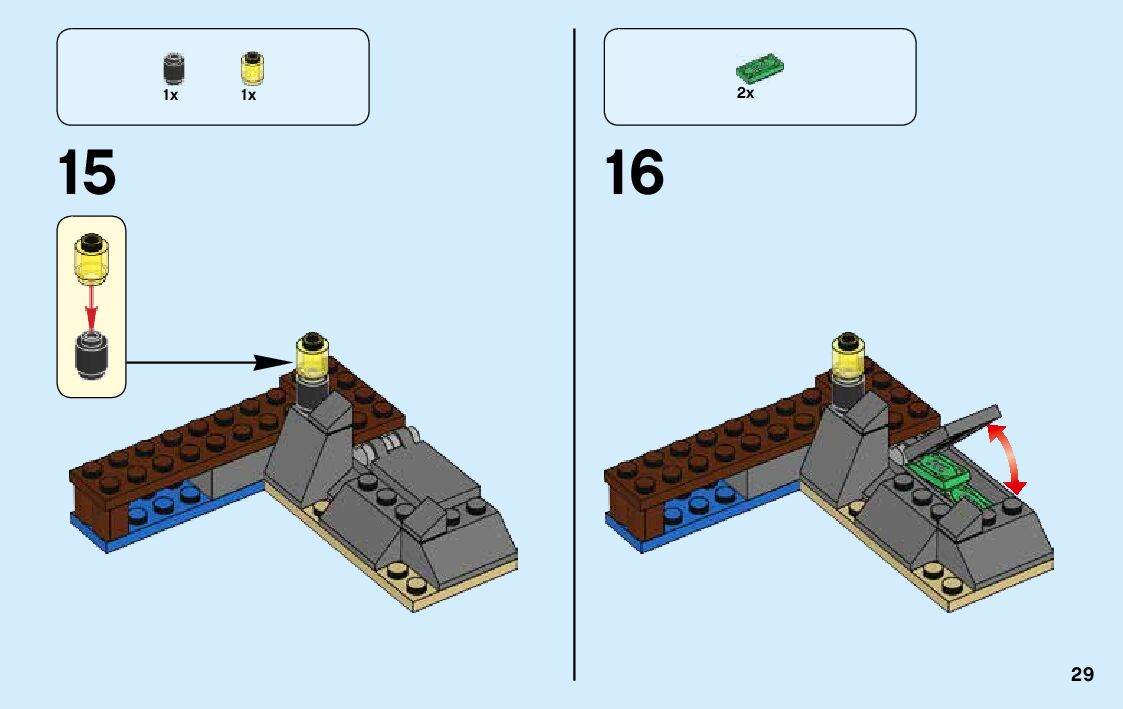 1x 1x

15

2x

16

29