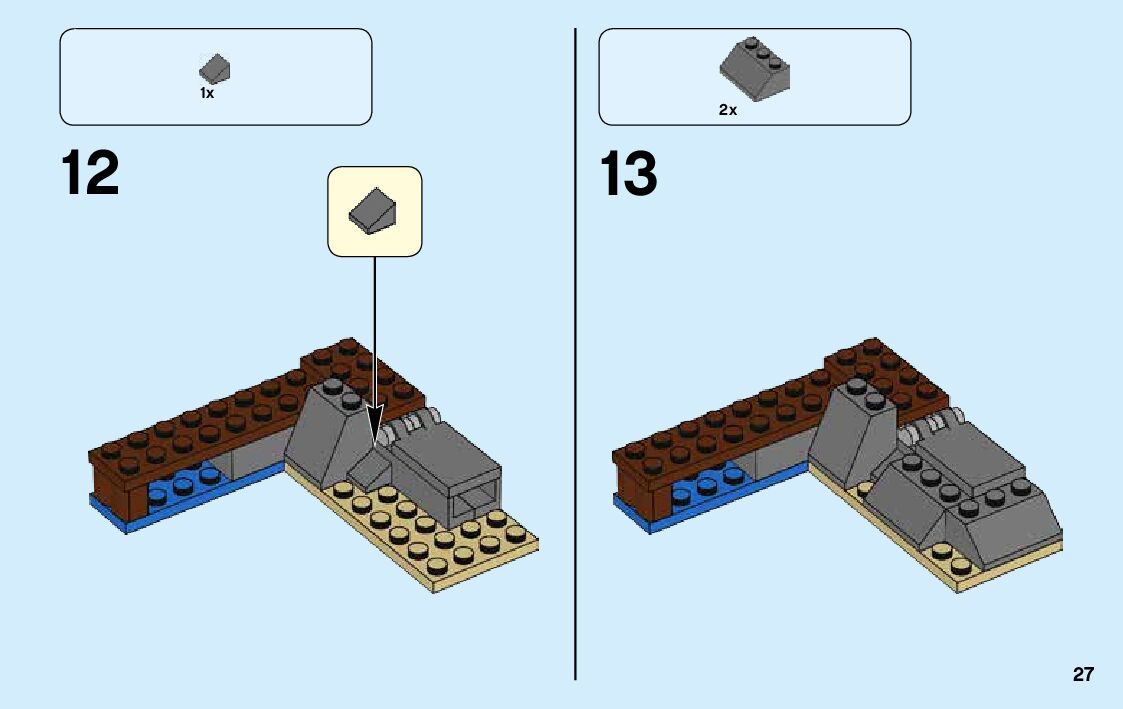 1x

12

2x

13

27