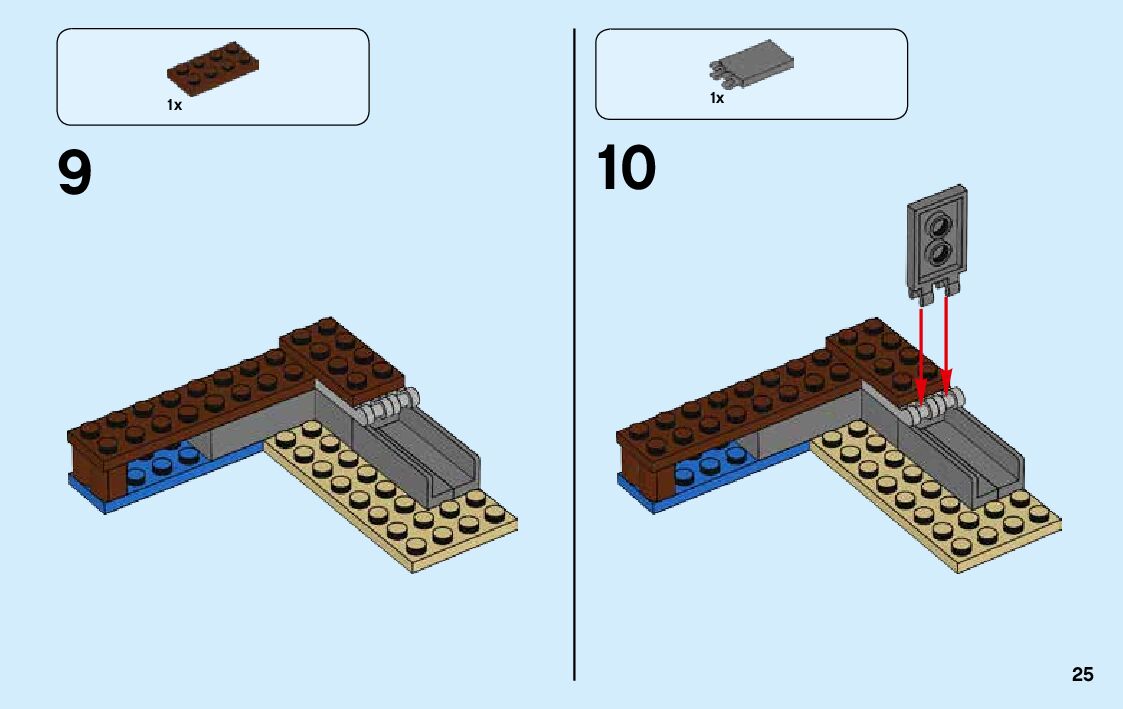 1x

9

1x

10

25