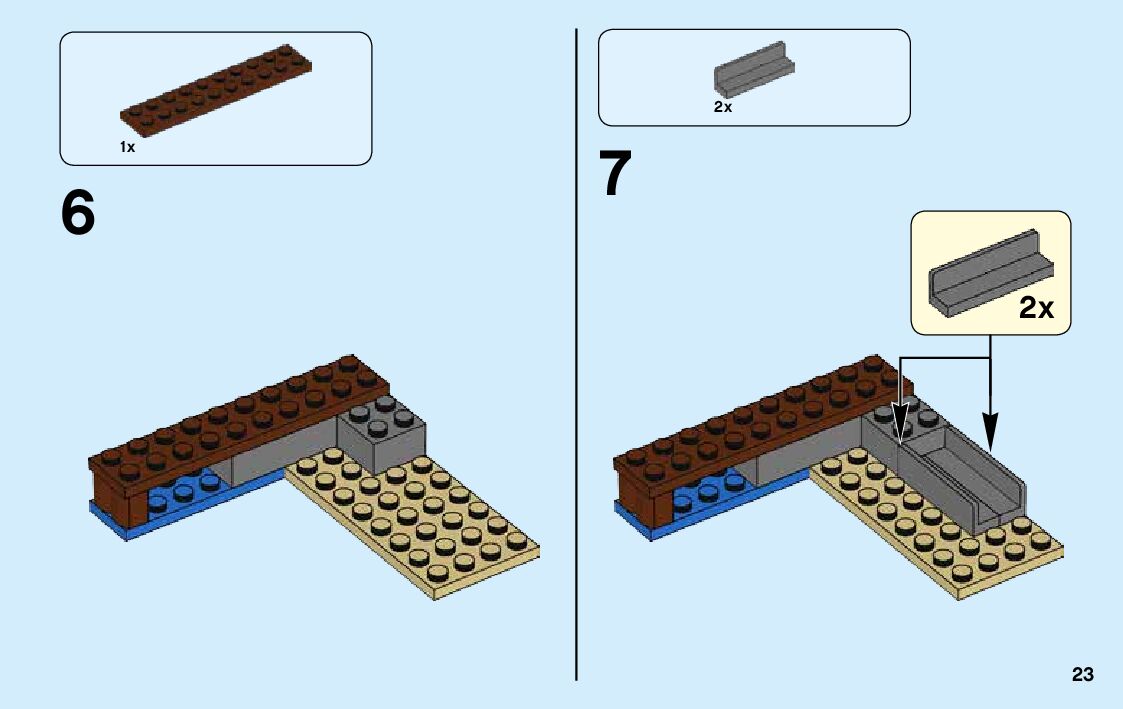 1x

6

2x

7

2x

23