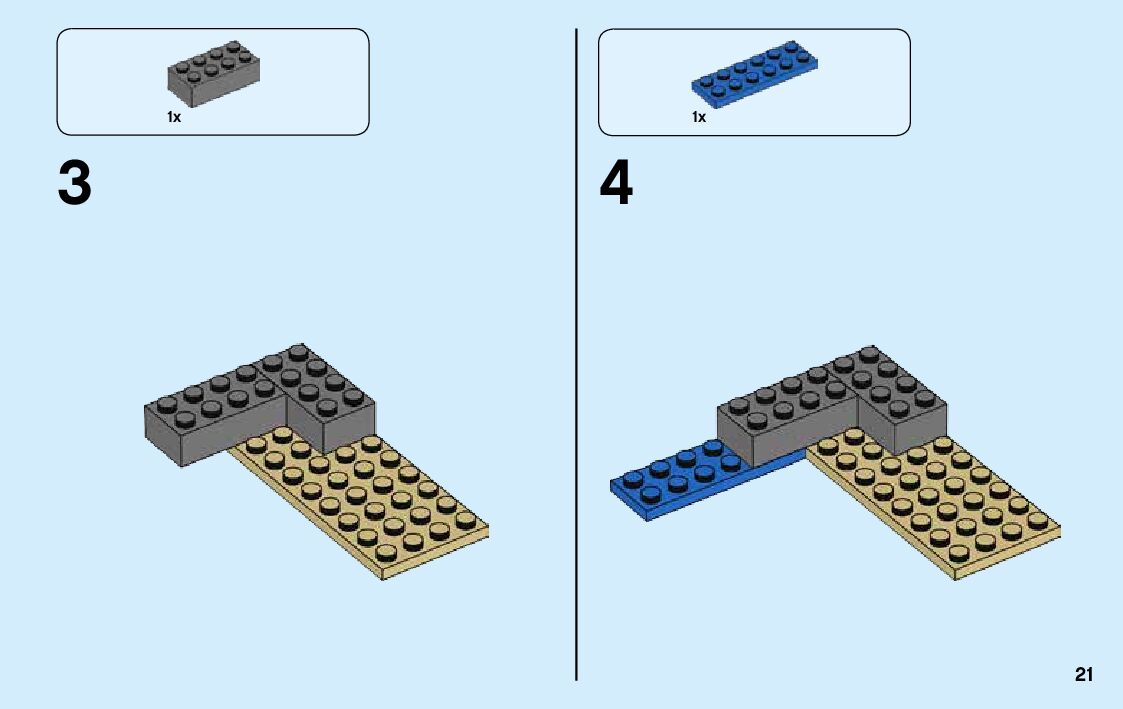 1x

3

1x

4

21