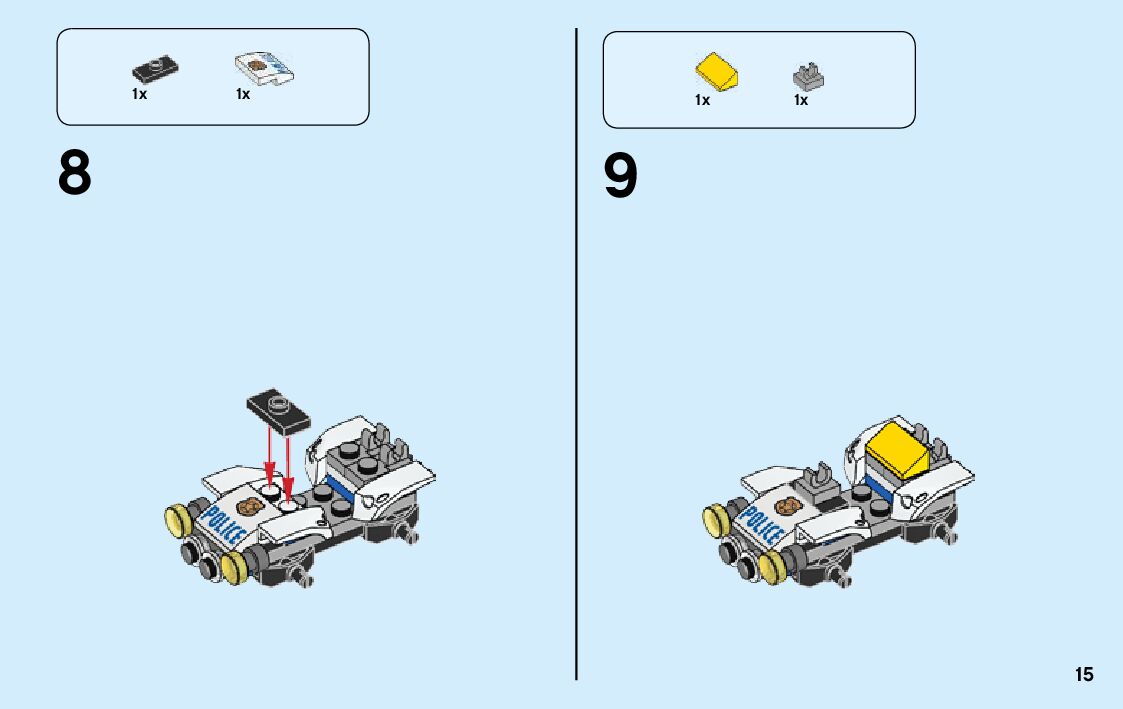 1x 1x

8

POLICE

1x 1x

9

POLICE

15