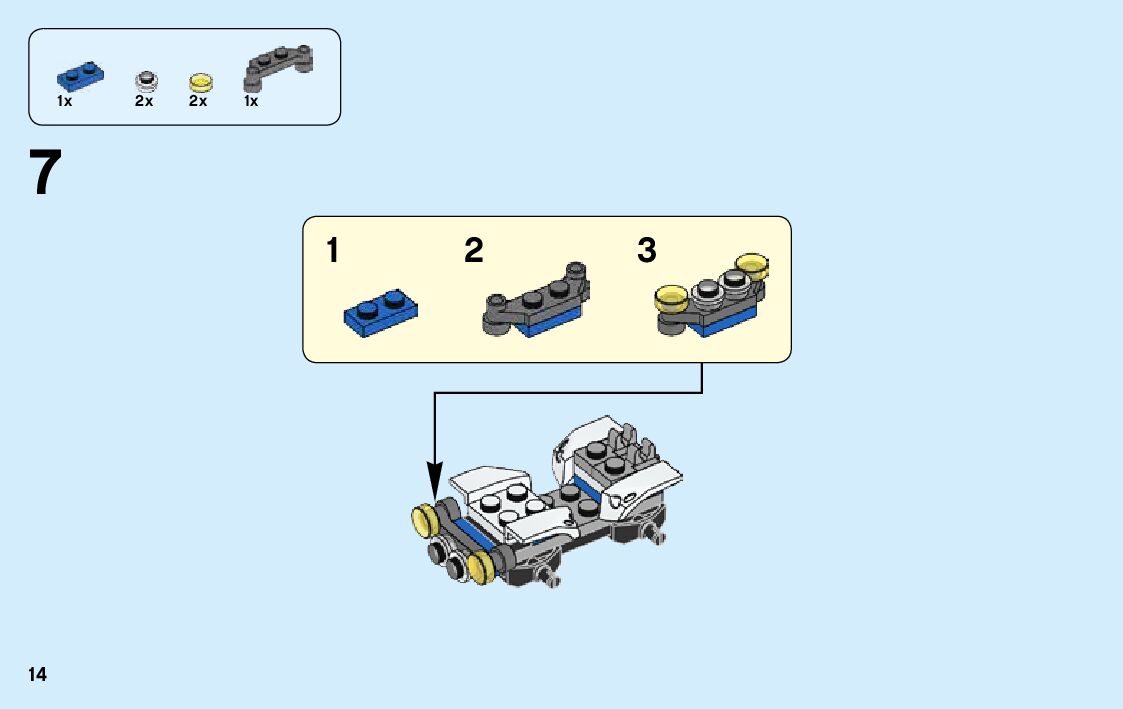 1x 2x 2x 1x

7

1 2 3

14