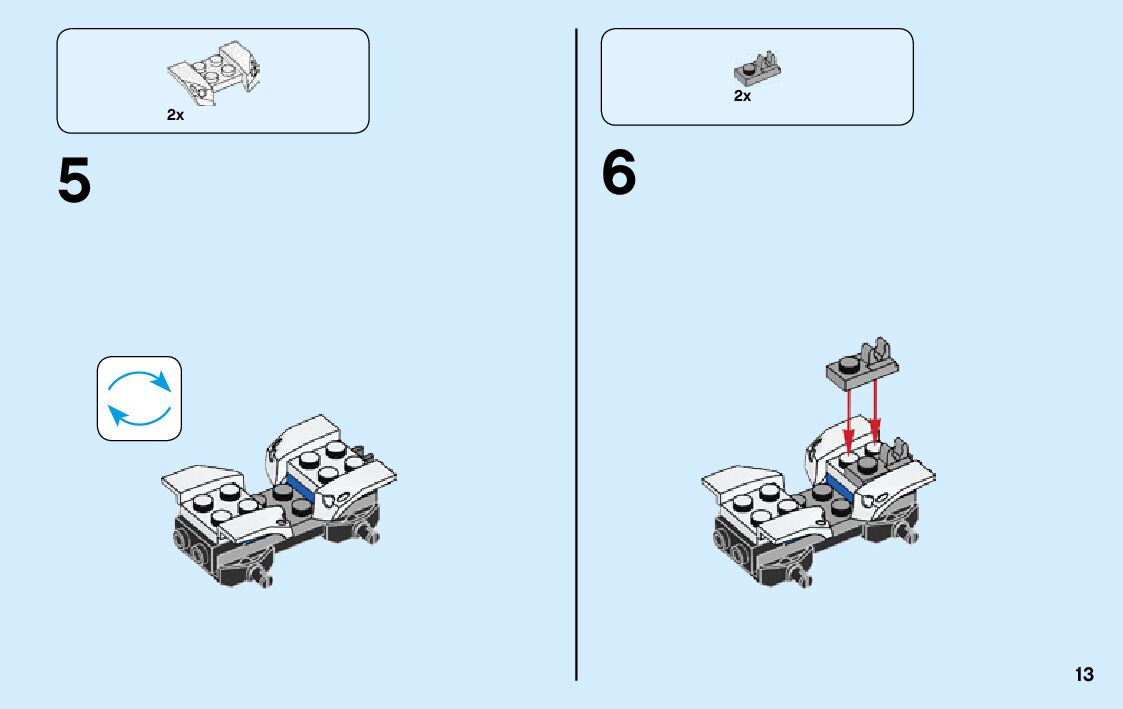 2x

5

2x

6

13