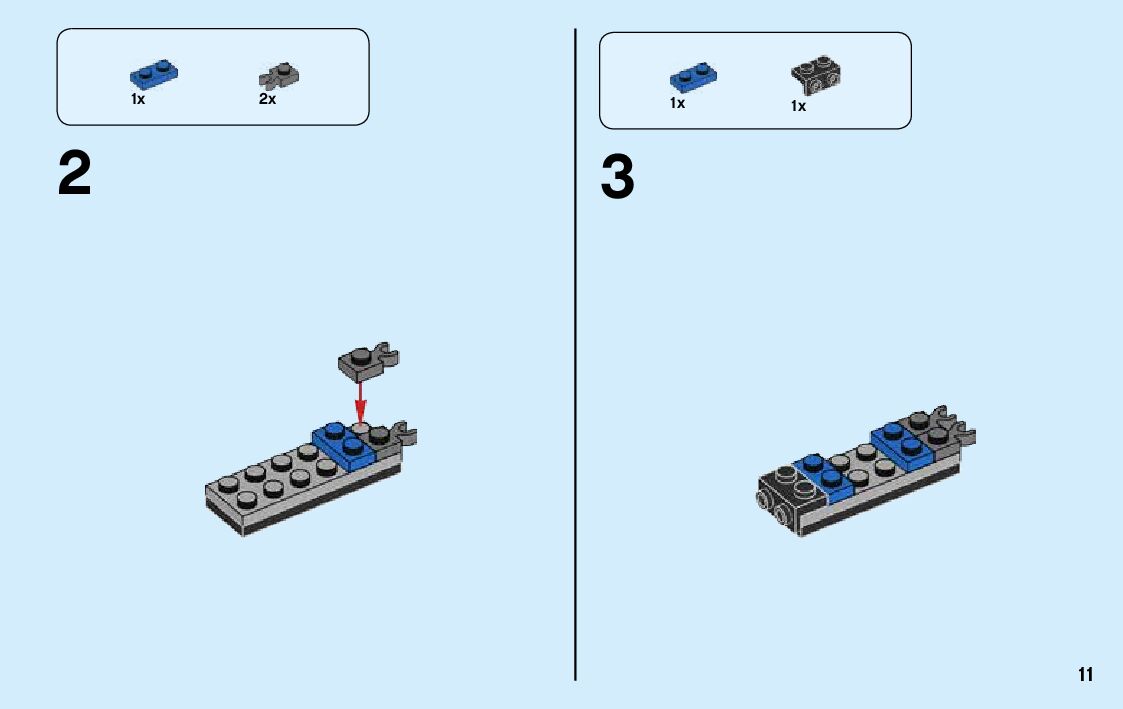 1x
2x

2

1x
1x

3

11