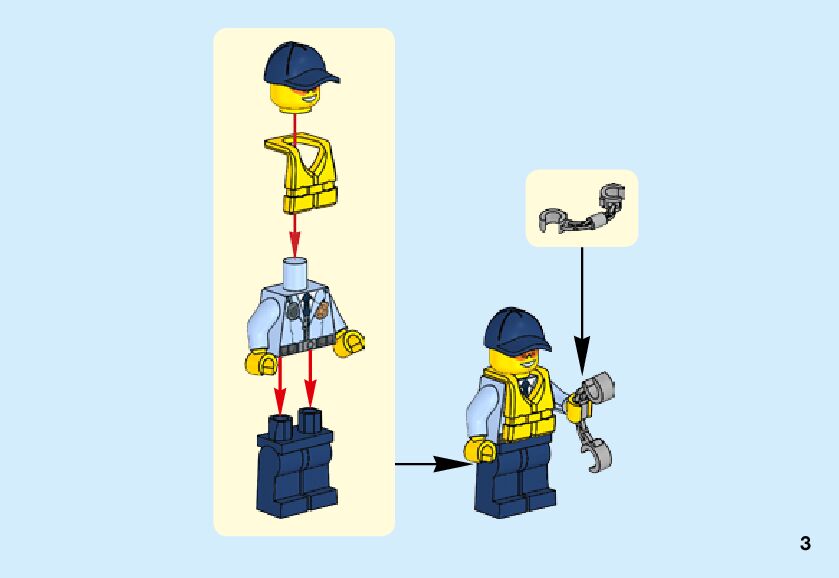 3