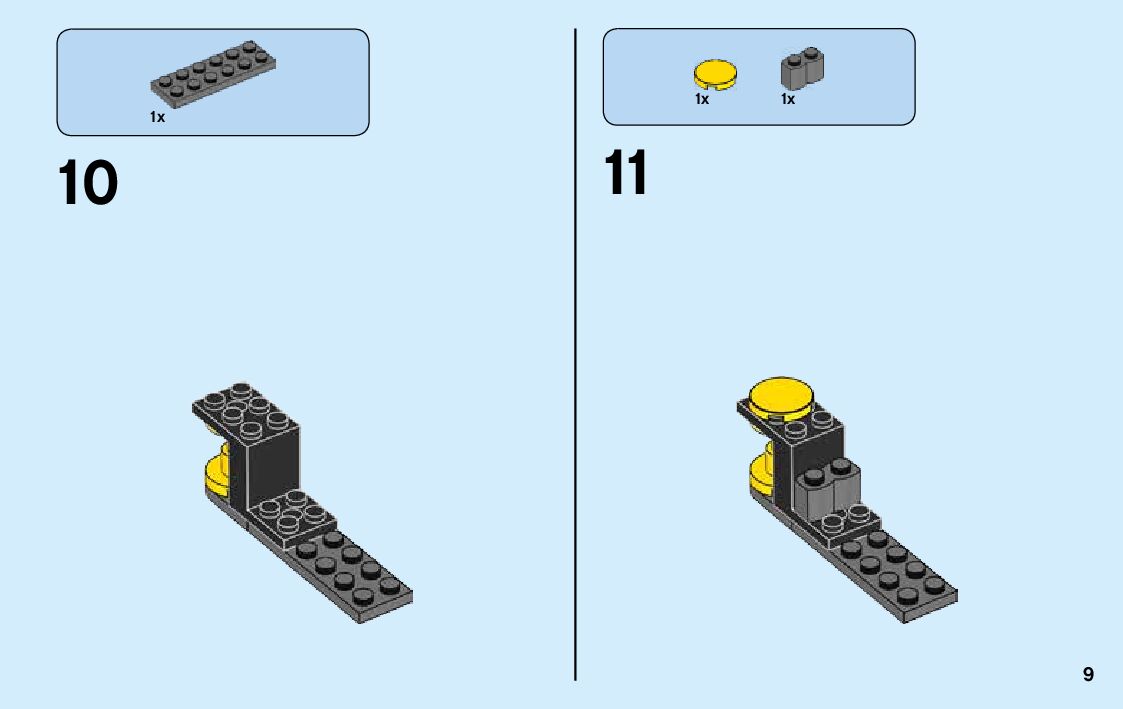 1x

10

1x 1x

11

9