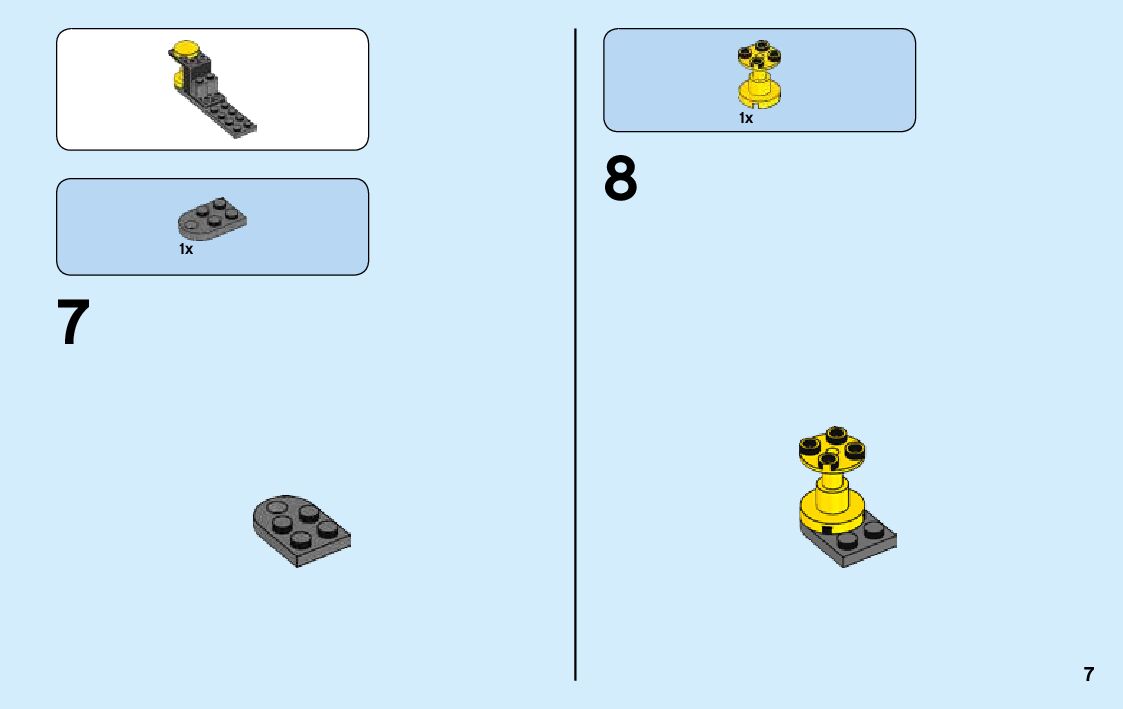 1x

7

1x

8

7