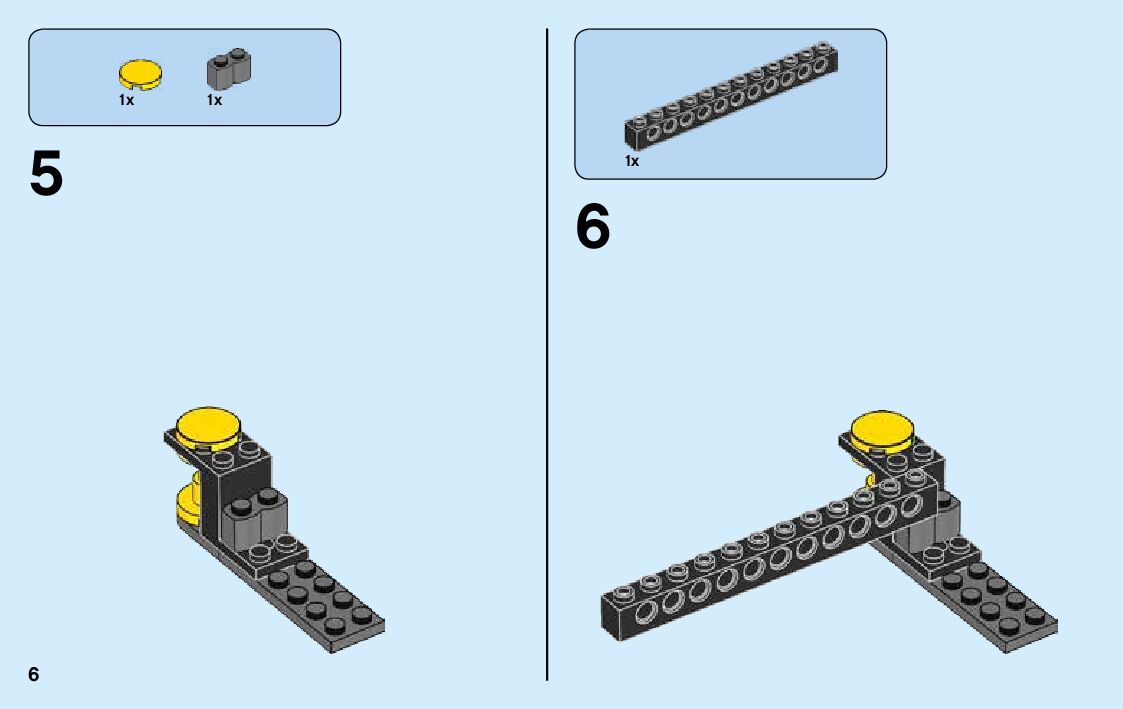 1x 1x

5

1x

6

6