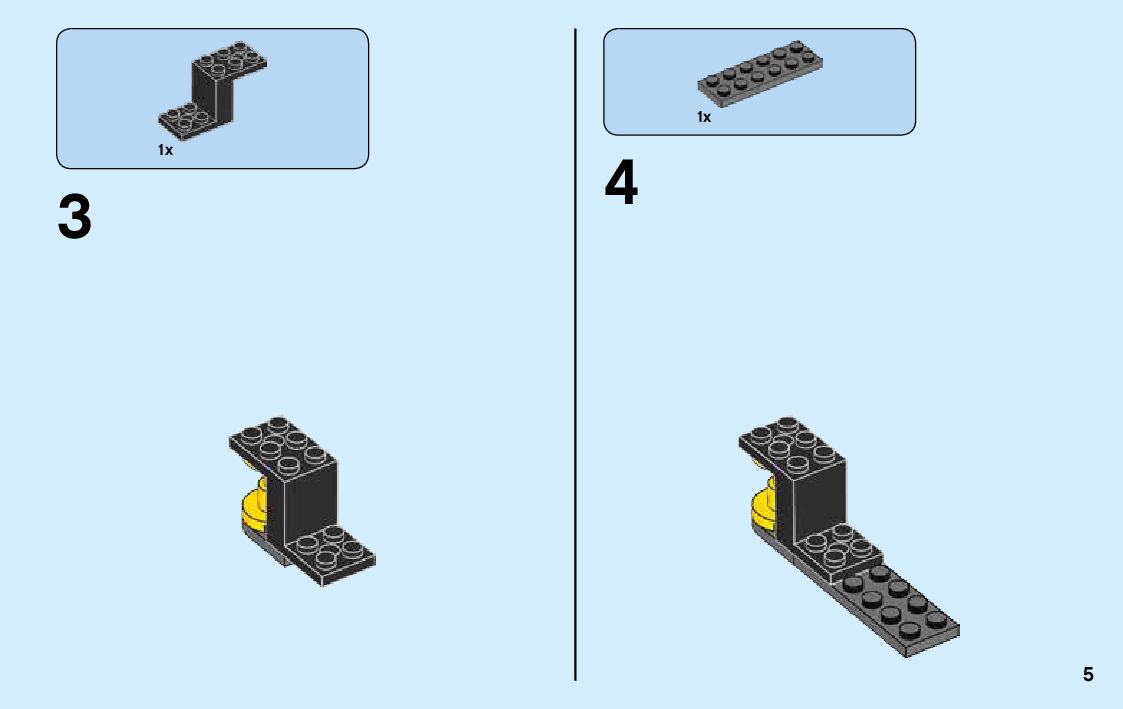 1x

3

1x

4

5