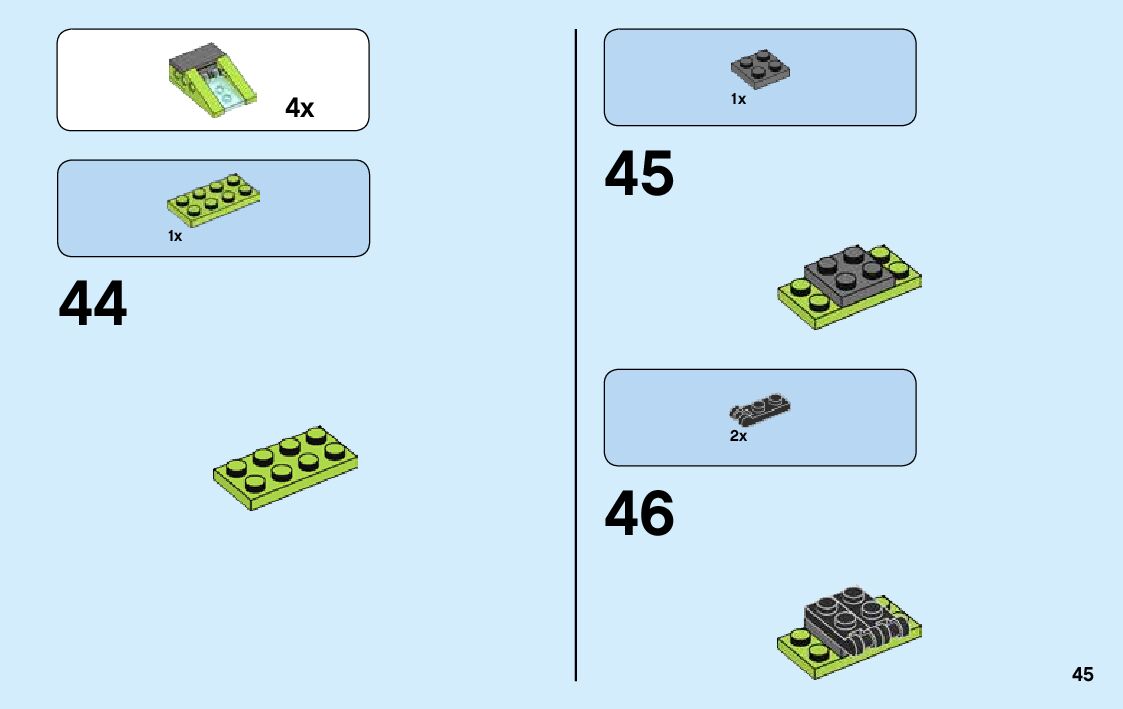 4x

1x

44

1x

45

2x

46

45