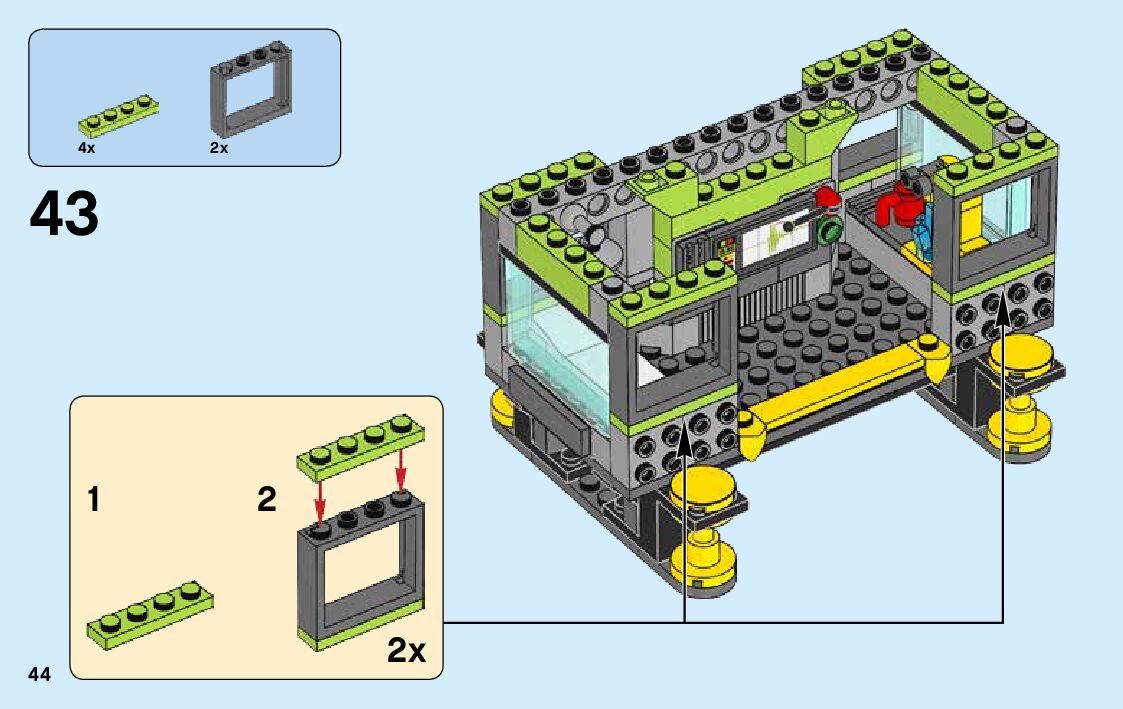 4x

2x

43

1

2

2x

44