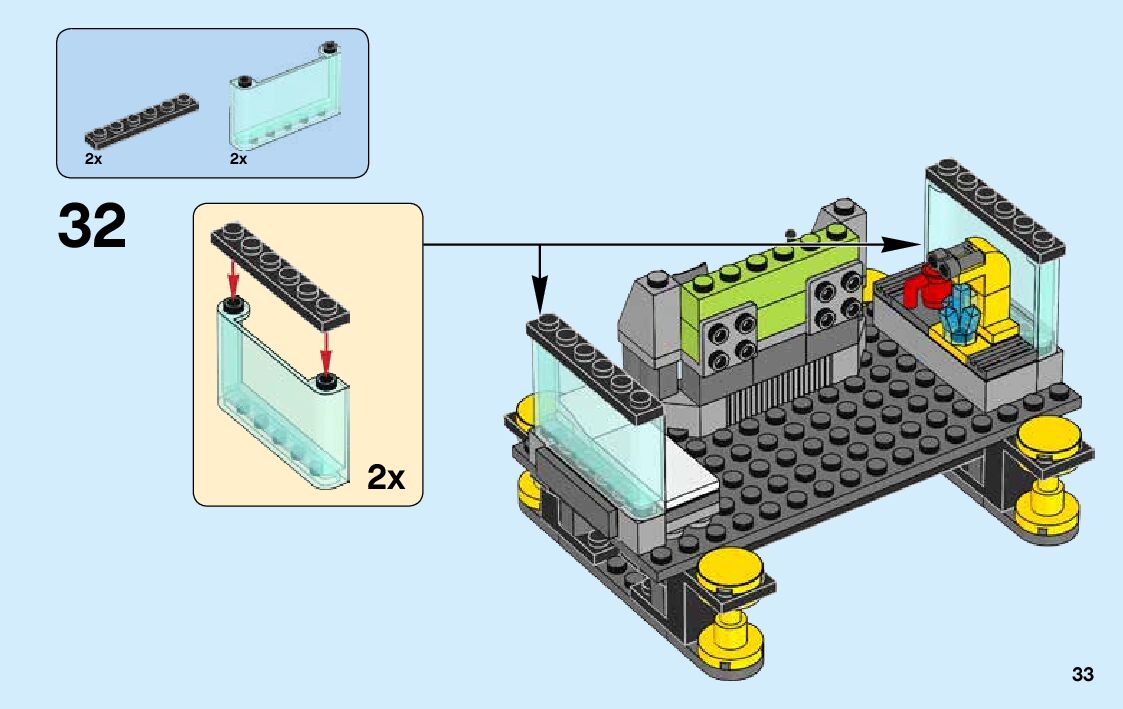 2x
2x

32

2x

33