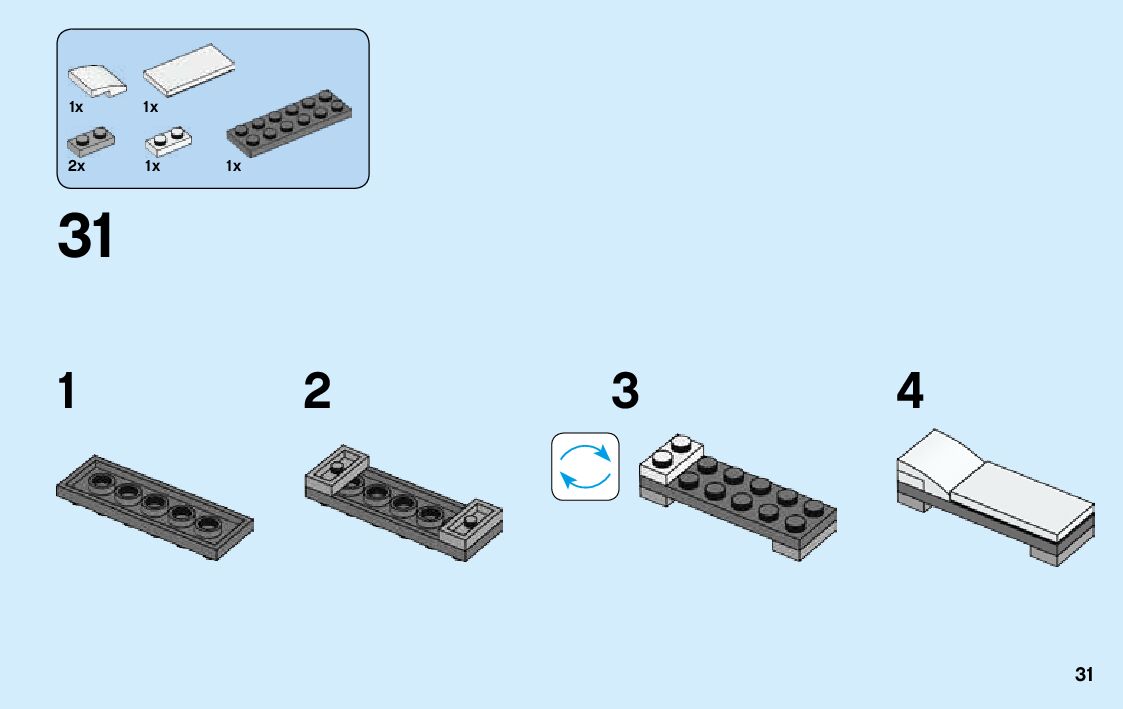 1x 1x
2x 1x 1x

31

1

2

3

4

31