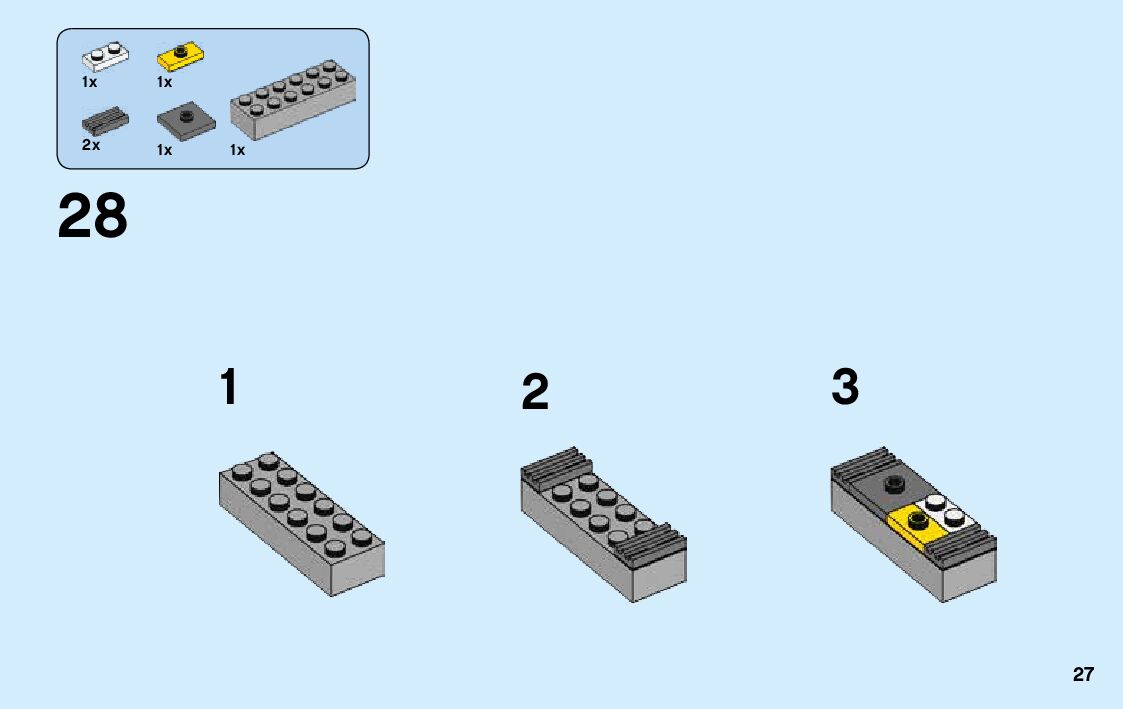 1x 1x

2x 1x 1x

28

1

2

3

27