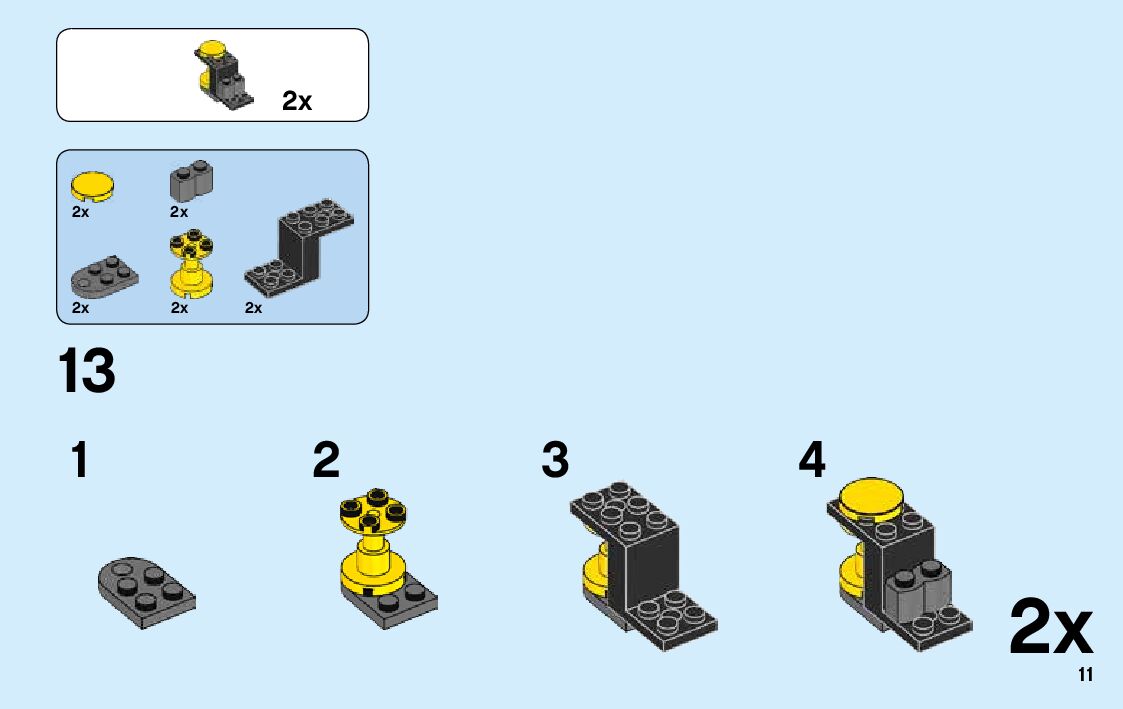 2x

2x
2x
2x
2x
2x

13

1
2
3
4

2x

11