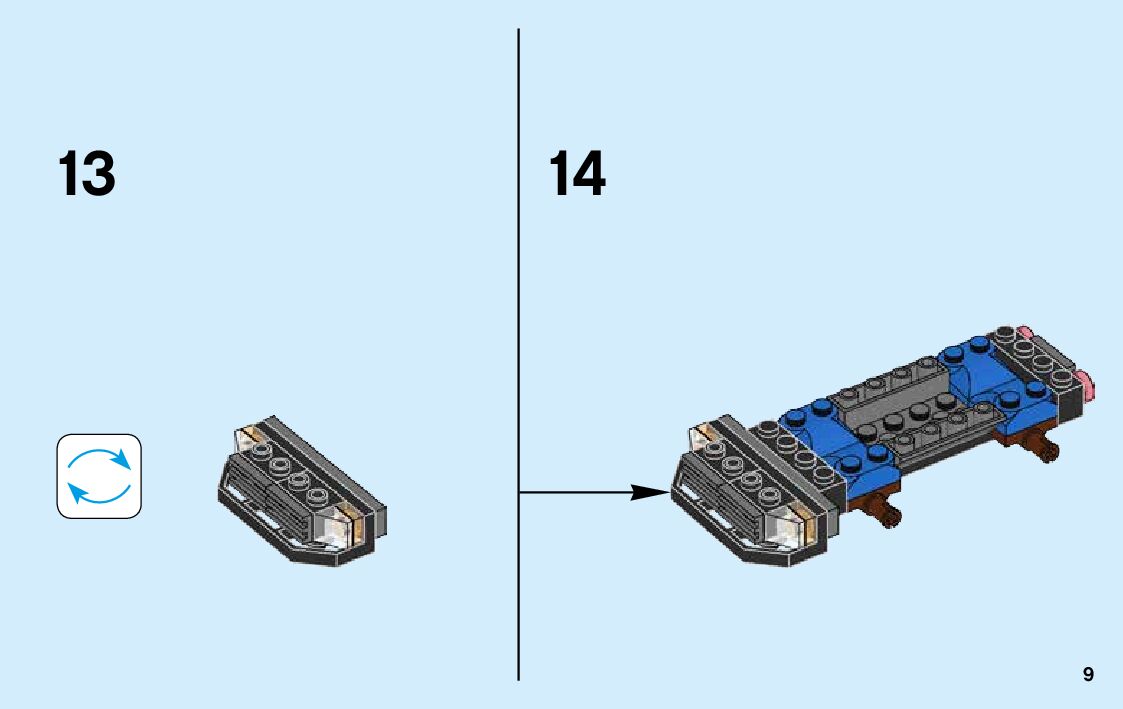 13

14

9