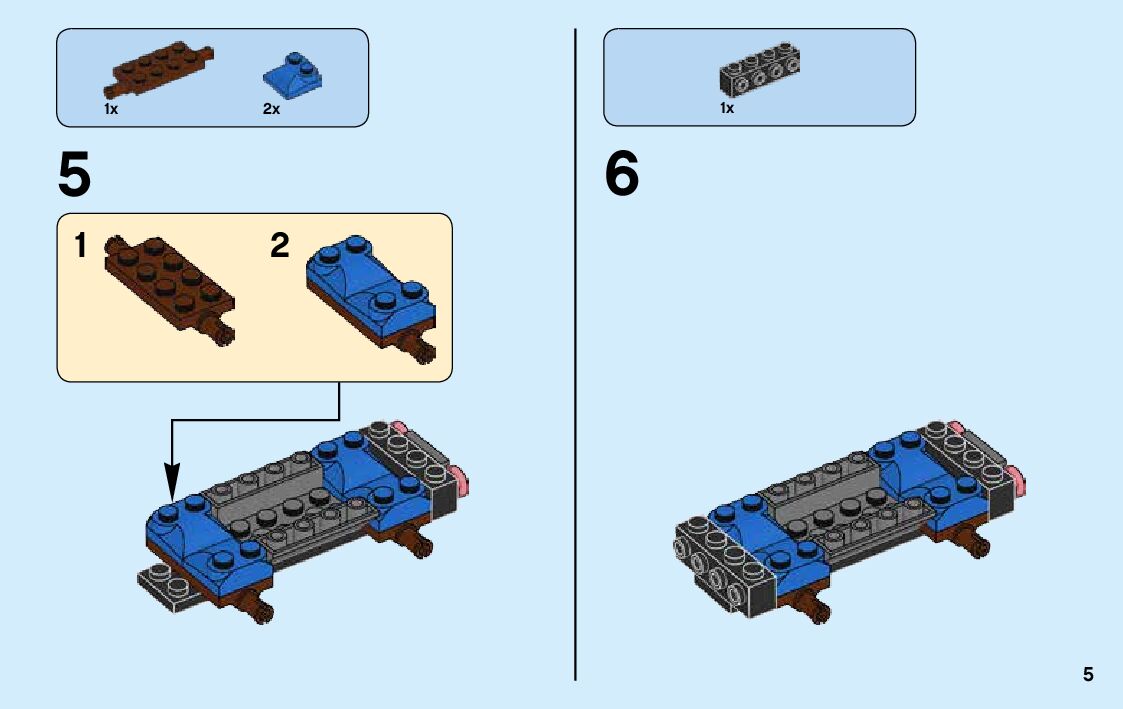 1x
2x

5

1
2

1x

6

5