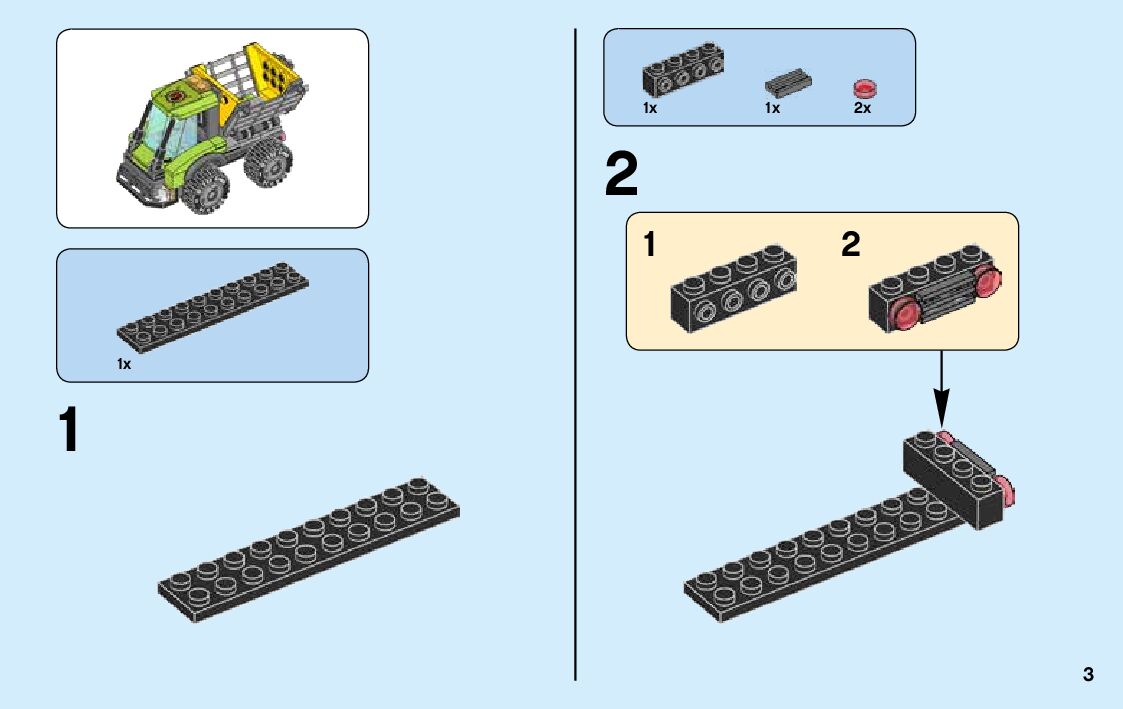 1x

1

1x 1x 2x

2

1 2

3