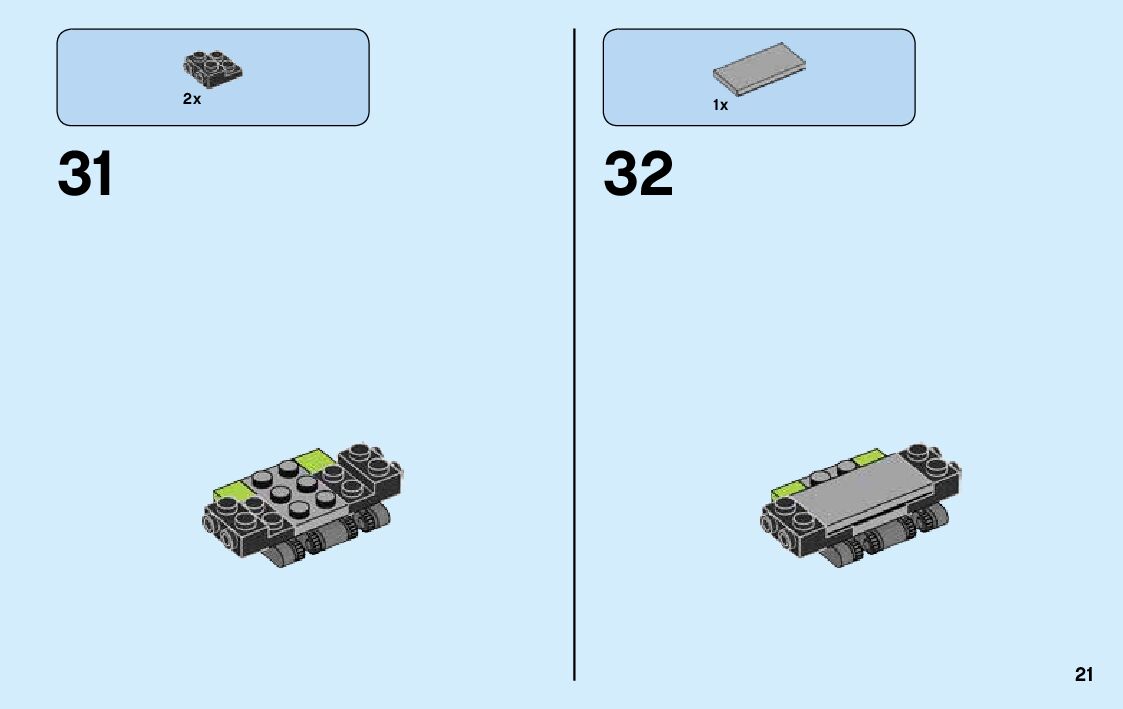 2x

31

1x

32

21