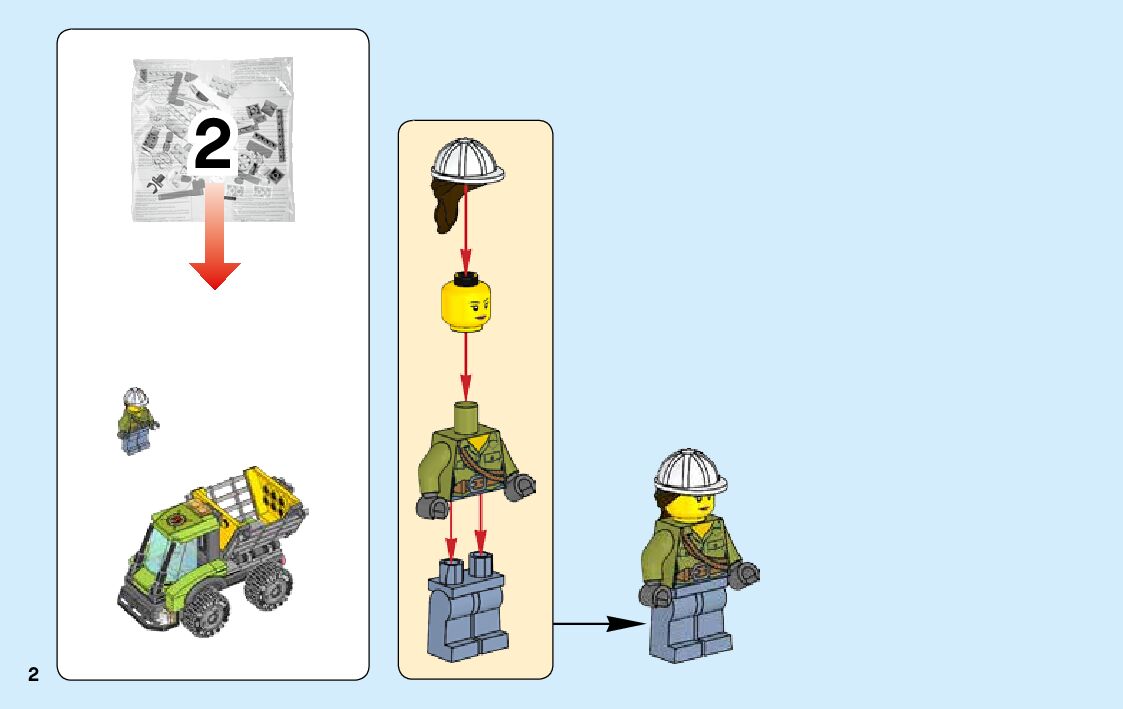 2

2