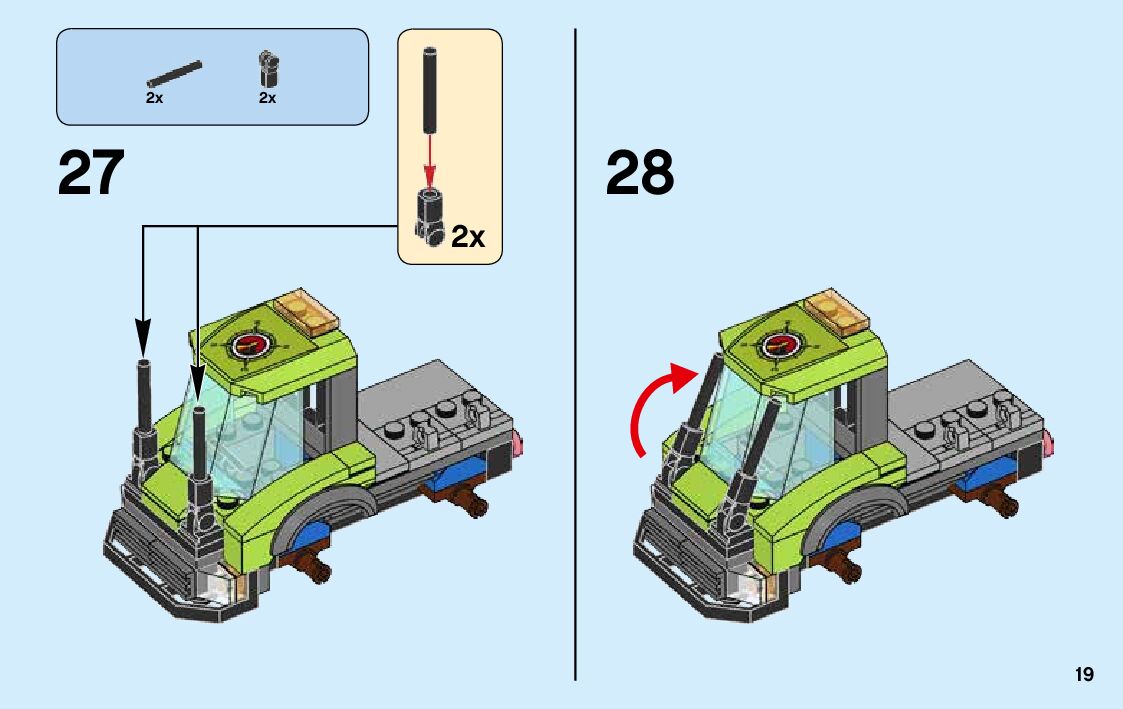 2x
2x

27

2x

28

19