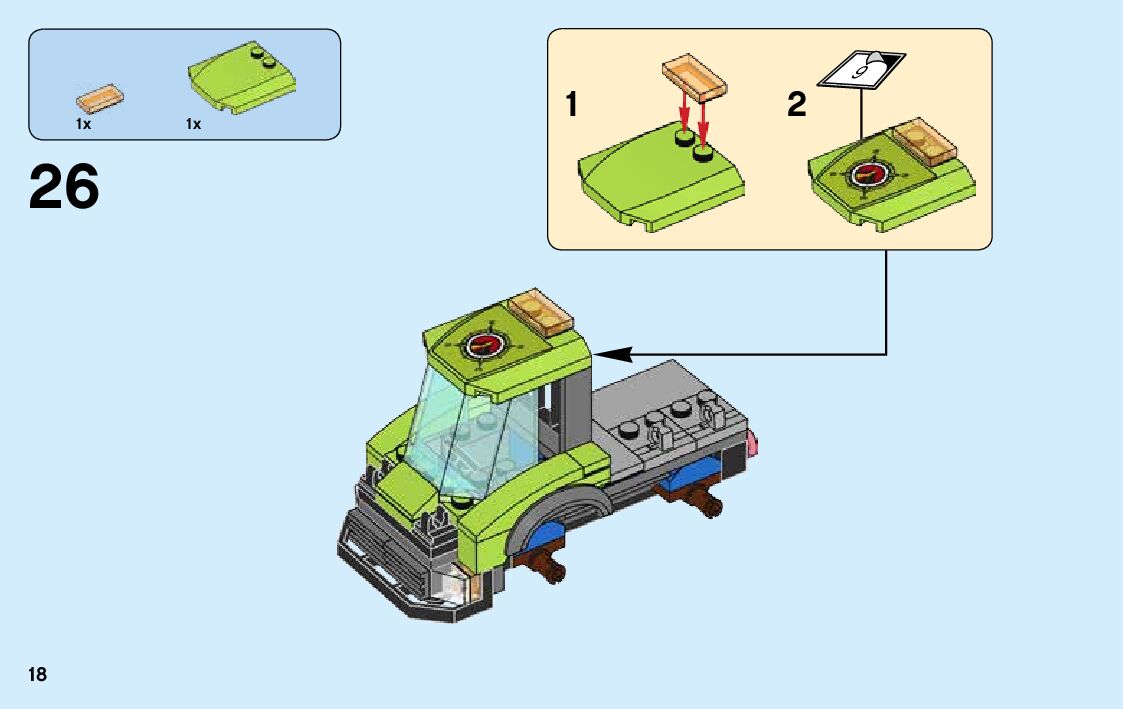 1x 1x

26

1

2

9

18